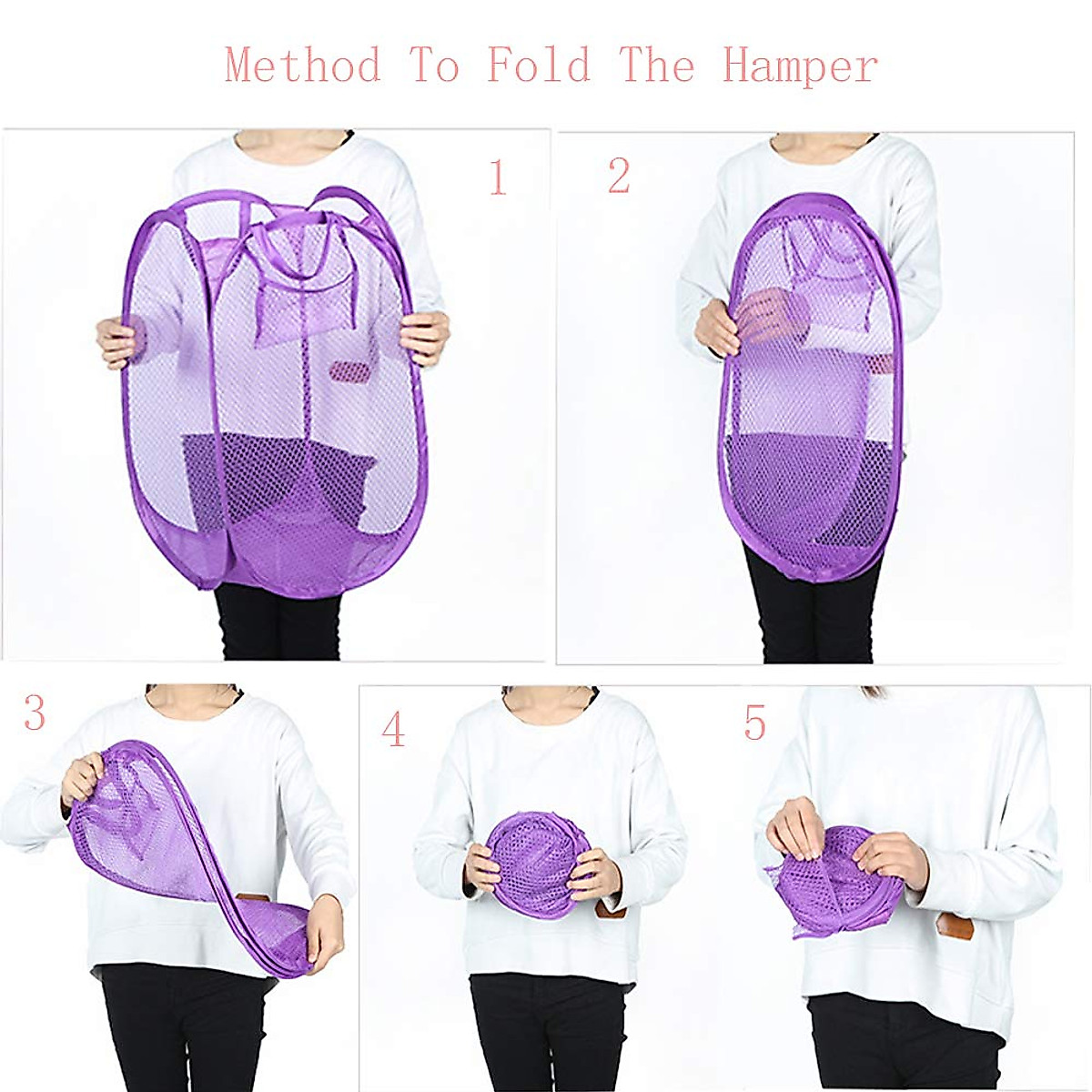 Method To Fold The Hamper

1

2

3

4

5