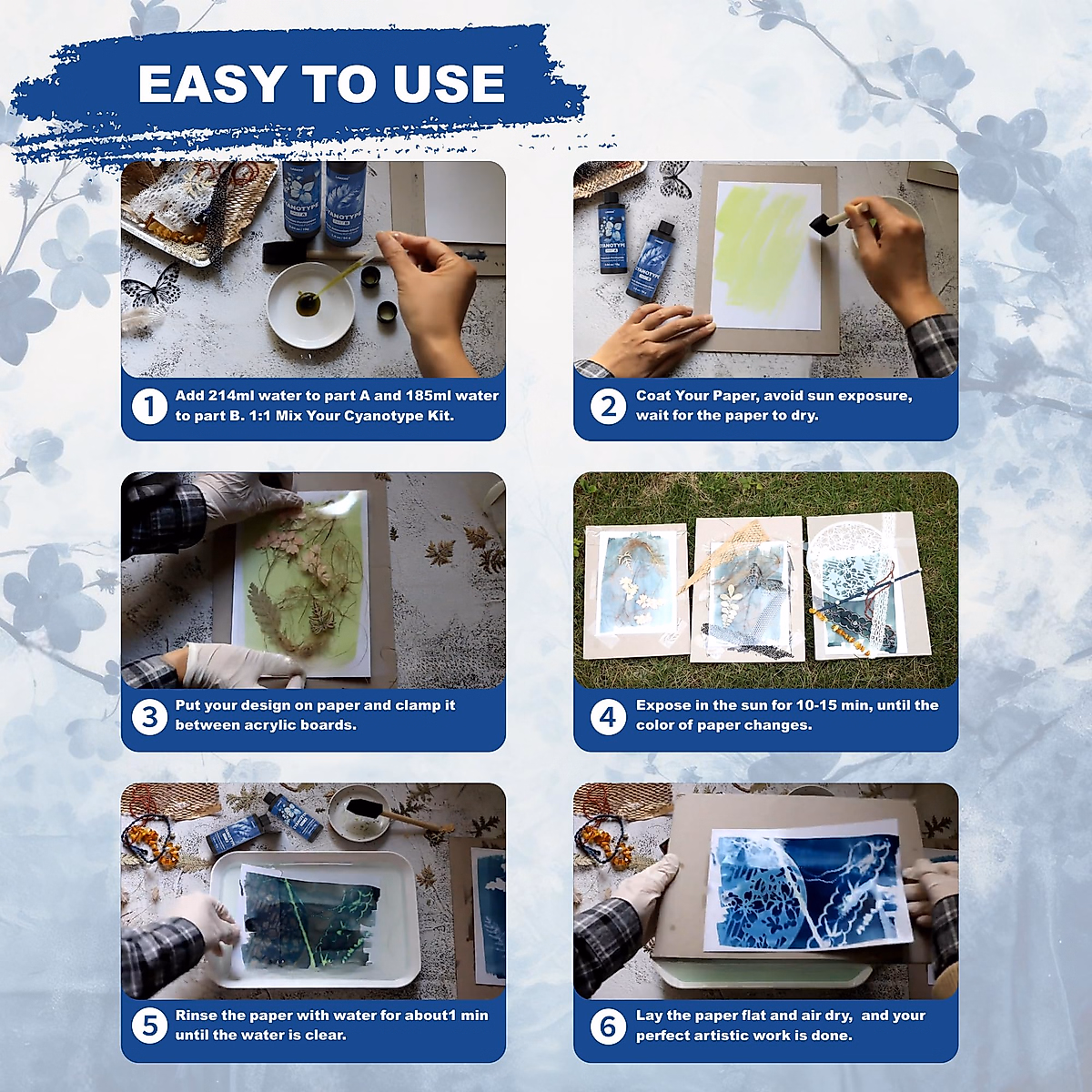 EASY TO USE

CYANOTYPE

CYANOTYPE

1 Add 214ml water to part A and 185ml water to part B. 1:1 Mix Your Cyanotype Kit.

CYANOTYPE

CYANOTYPE

2 Coat Your Paper, avoid sun exposure, wait for the paper to dry.

3 Put your design on paper and clamp it between acrylic boards.

4 Expose in the sun for 10-15 min, until the color of paper changes.

5 Rinse the paper with water for about1 min until the water is clear.

6 Lay the paper flat and air dry, and your perfect artistic work is done.