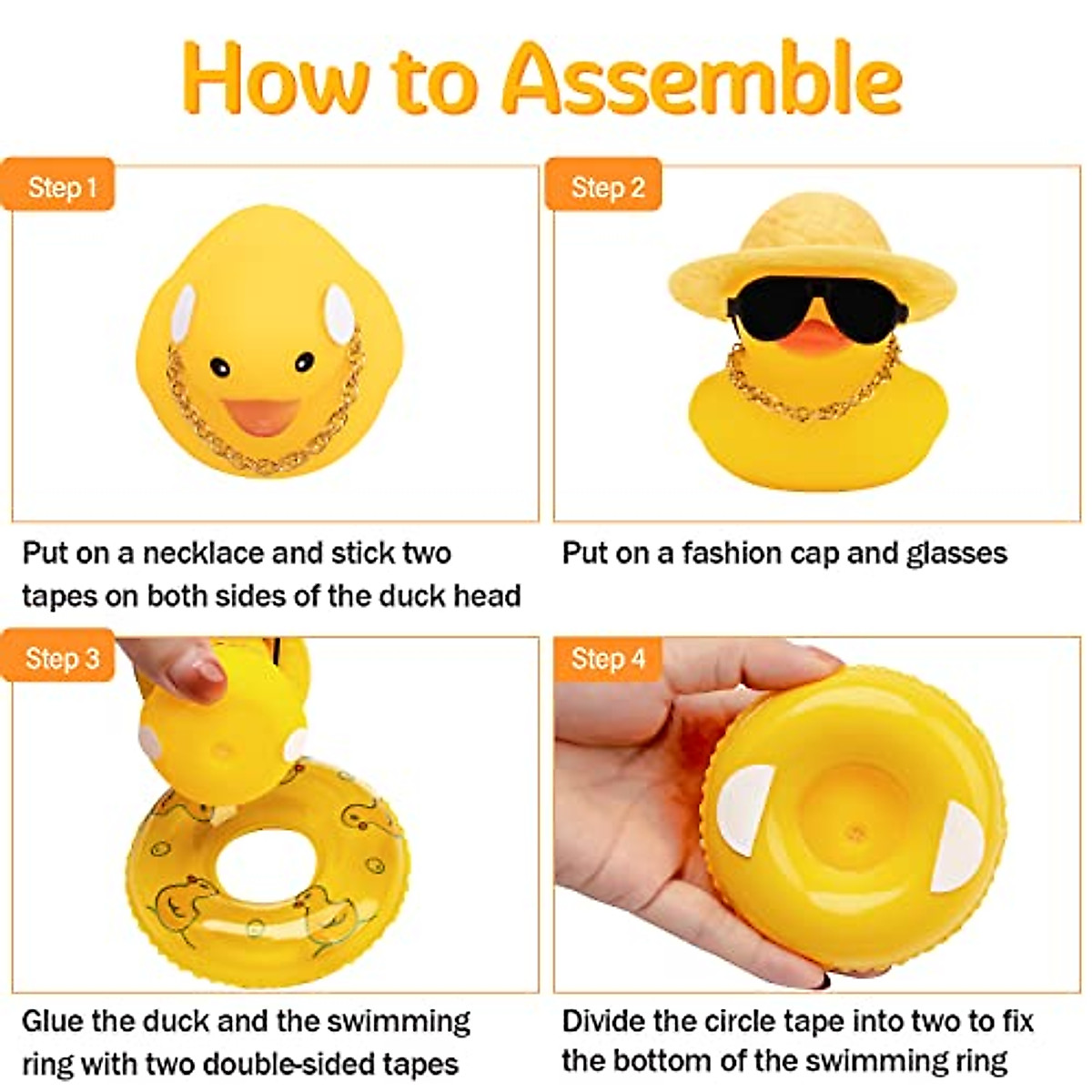 How to Assemble

Step 1

Put on a necklace and stick two tapes on both sides of the duck head

Step 2

Put on a fashion cap and glasses

Step 3

Glue the duck and the swimming ring with two double-sided tapes

Step 4

Divide the circle tape into two to fix the bottom of the swimming ring