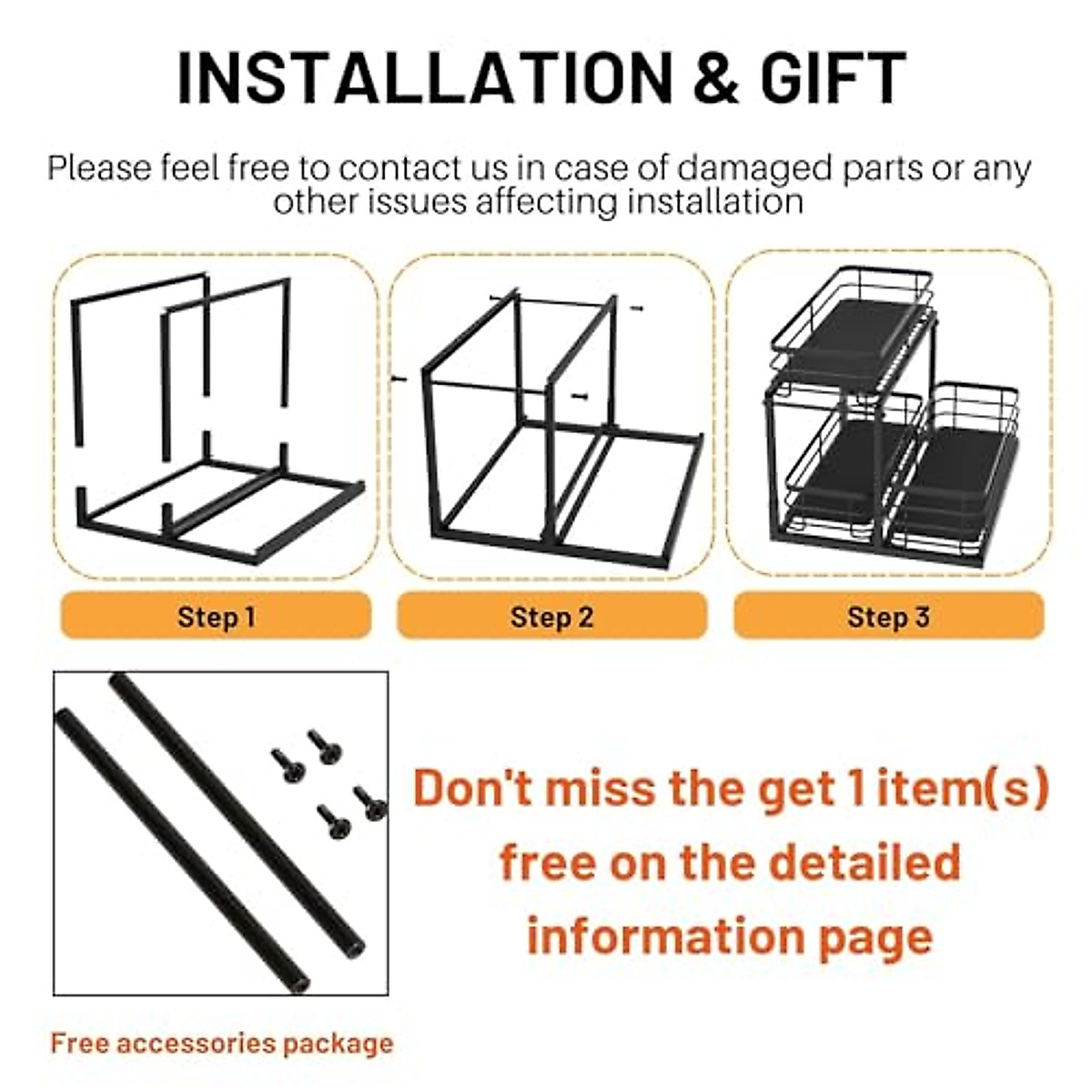 INSTALLATION & GIFT

Please feel free to contact us in case of damaged parts or any other issues affecting installation

Step 1

Step 2

Step 3

Don't miss the get 1 item(s) free on the detailed information page

Free accessories package