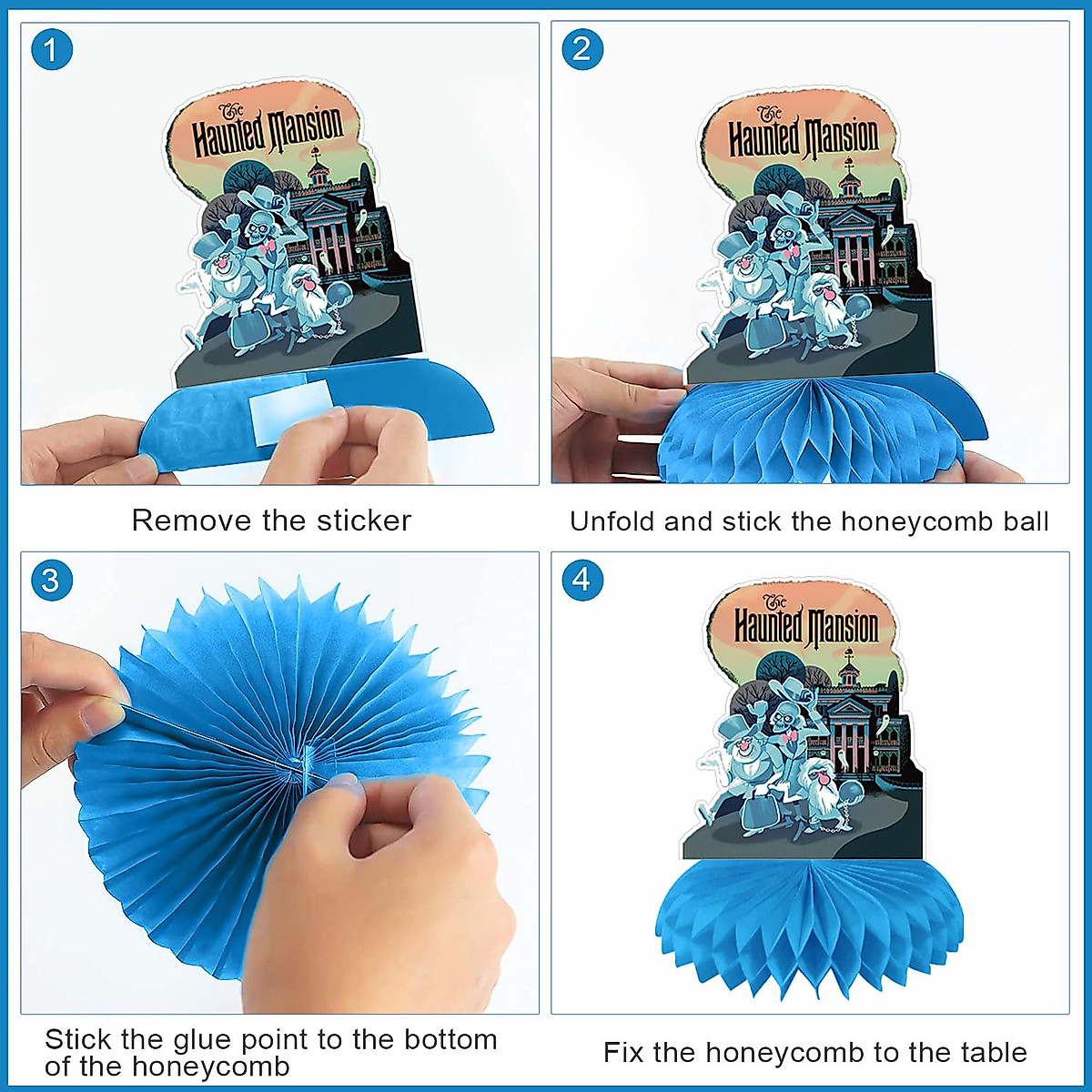 1

The Haunted Mansion

Remove the sticker

2

The Haunted Mansion

Unfold and stick the honeycomb ball

3

Stick the glue point to the bottom of the honeycomb

4

The Haunted Mansion

Fix the honeycomb to the table