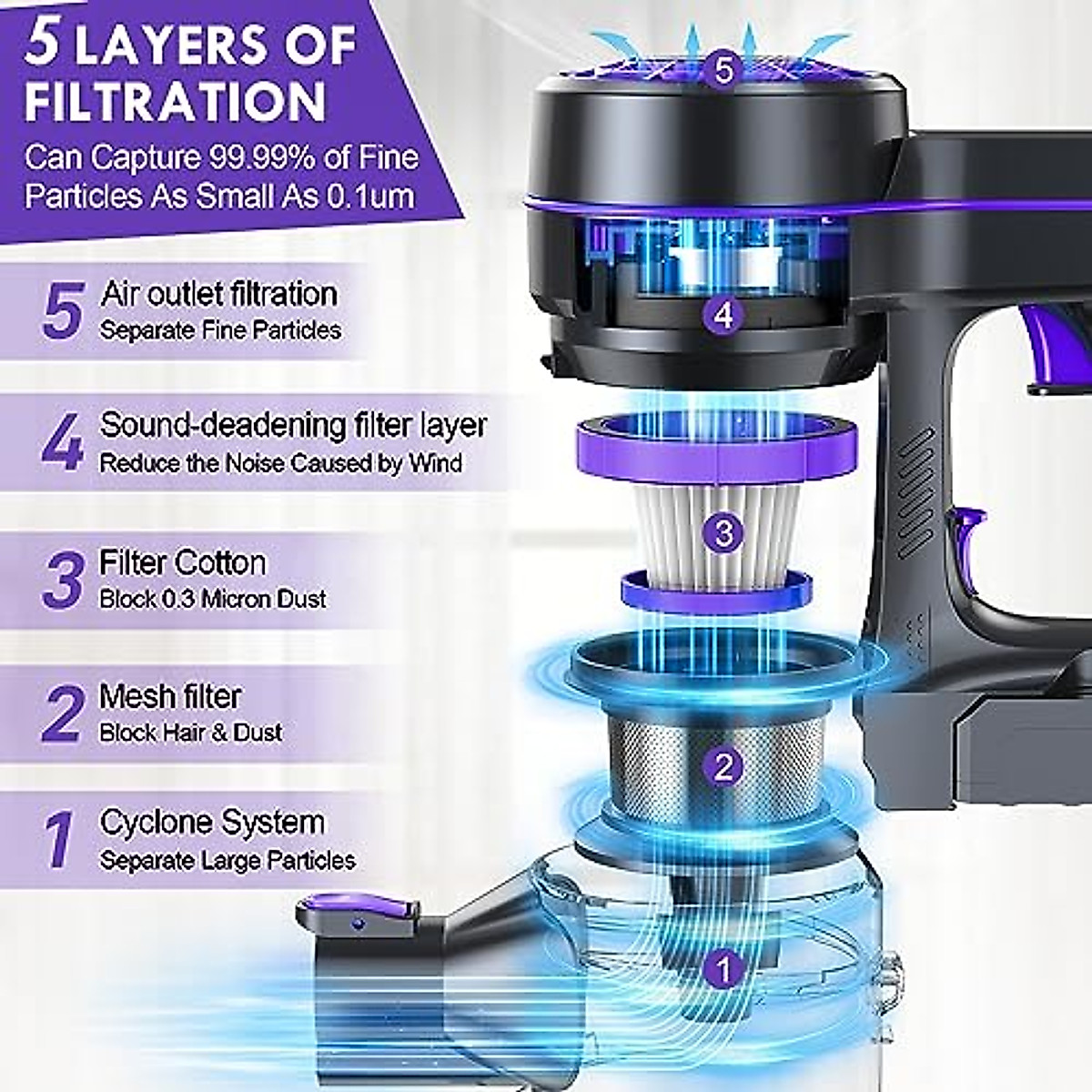 5 LAYERS OF FILTRATION
Can Capture 99.99% of Fine Particles As Small As 0.1um

5 Air outlet filtration
Separate Fine Particles

4 Sound-deadening filter layer
Reduce the Noise Caused by Wind

3 Filter Cotton
Block 0.3 Micron Dust

2 Mesh filter
Block Hair & Dust

1 Cyclone System
Separate Large Particles

5

4

3

2

1