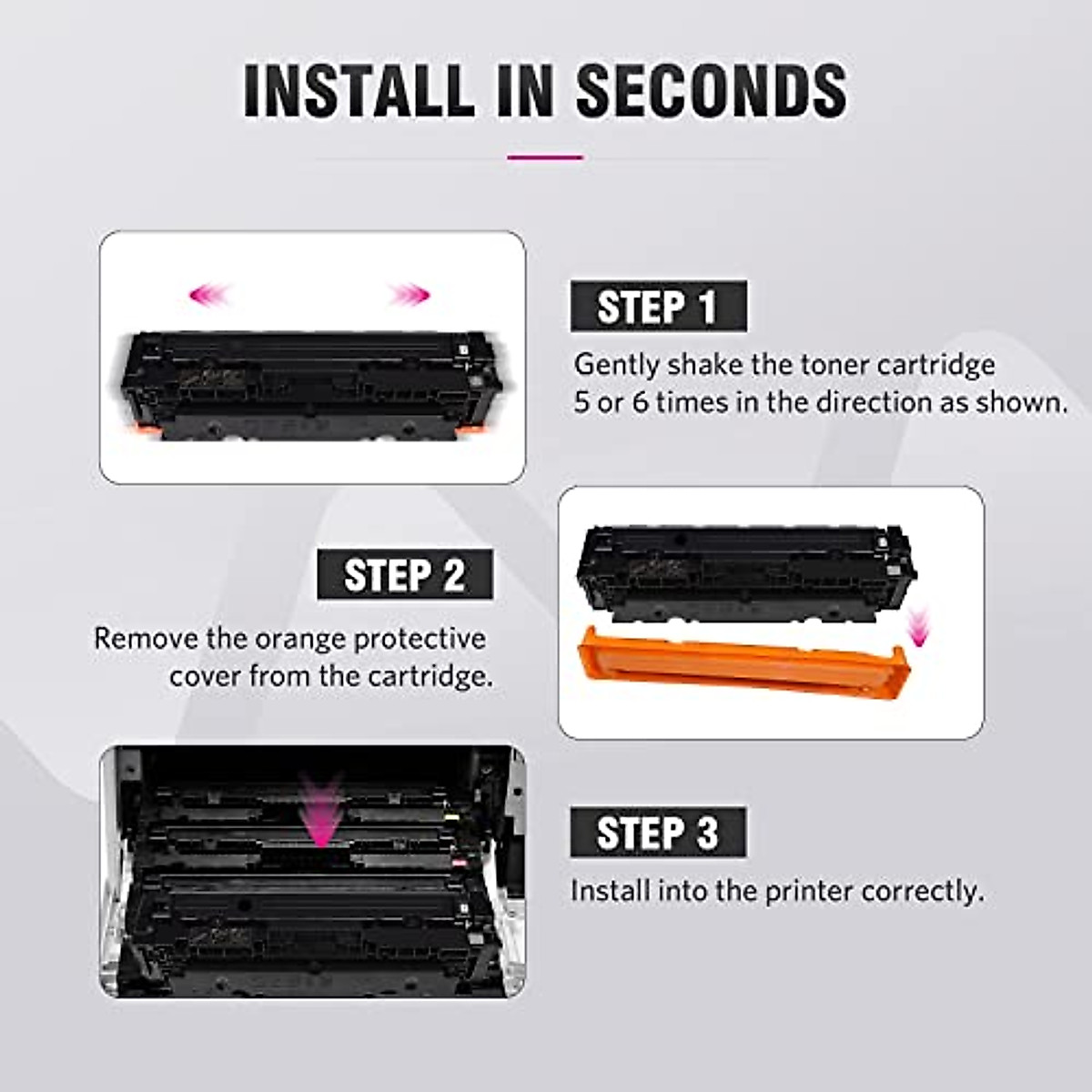 INSTALL IN SECONDS

STEP 1

Gently shake the toner cartridge 5 or 6 times in the direction as shown.

STEP 2

Remove the orange protective cover from the cartridge.

STEP 3

Install into the printer correctly.