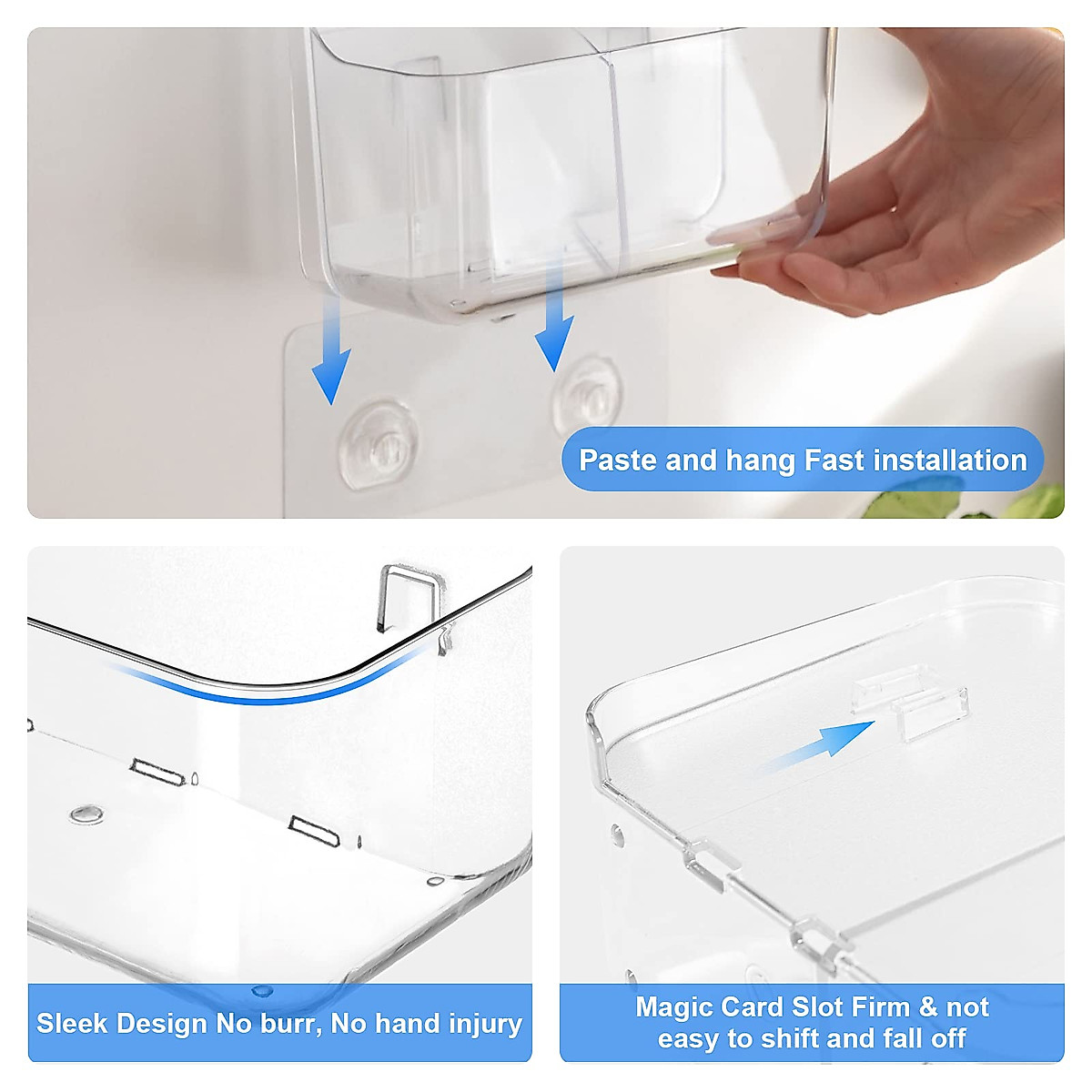 Paste and hang Fast installation

Sleek Design No burr, No hand injury

Magic Card Slot Firm & not easy to shift and fall off