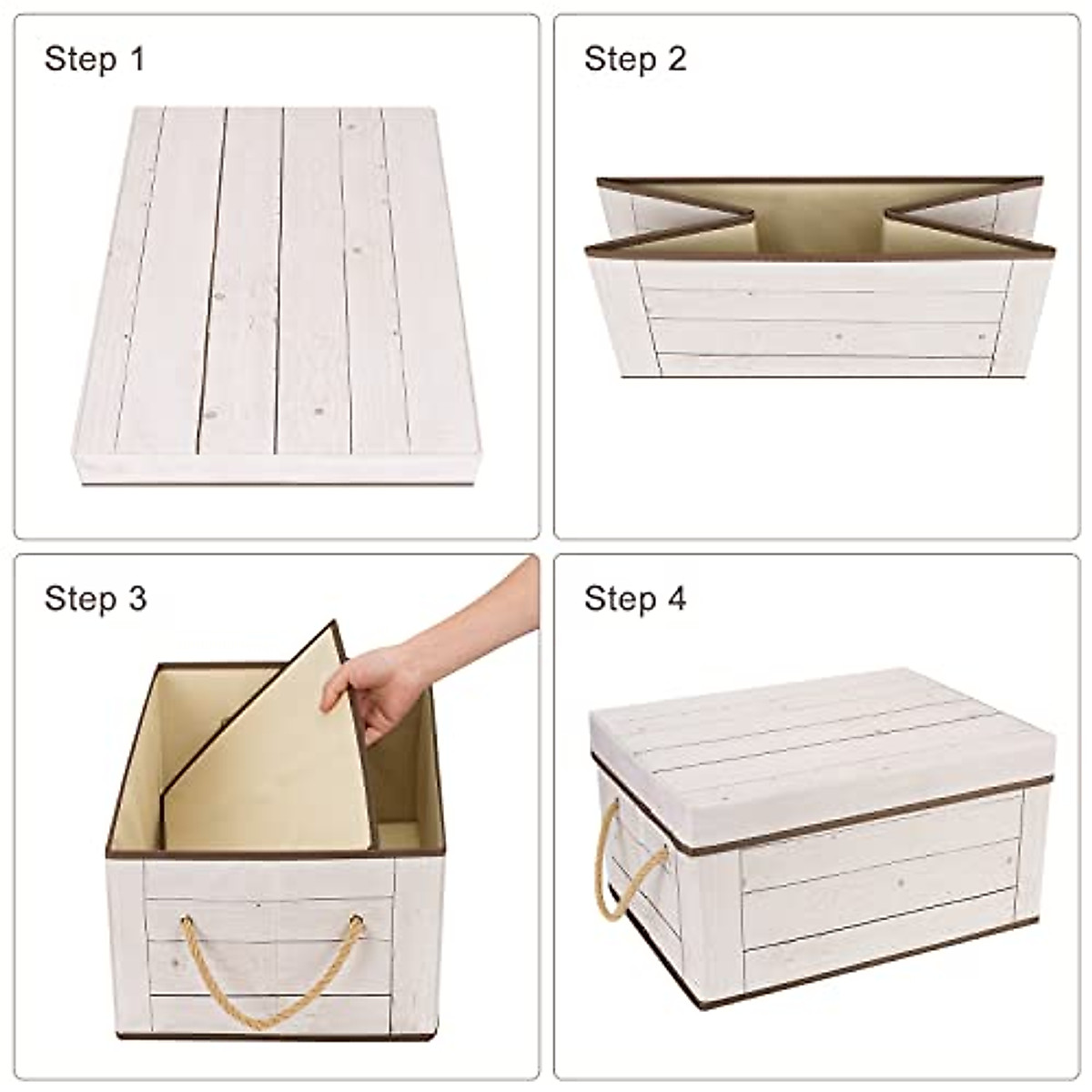 Step 1

Step 2

Step 3

Step 4