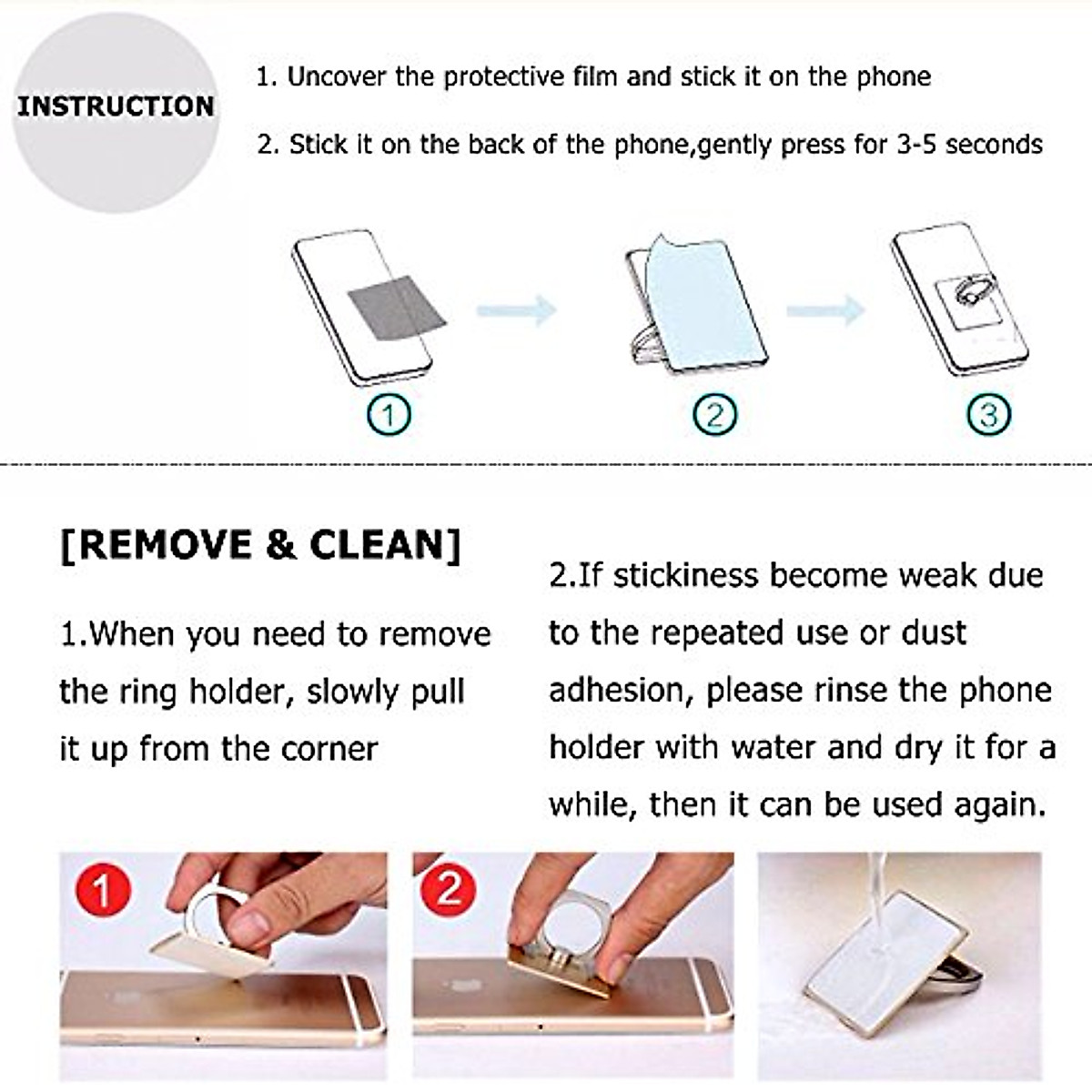 INSTRUCTION

1. Uncover the protective film and stick it on the phone

2. Stick it on the back of the phone,gently press for 3-5 seconds

①

②

③

[REMOVE & CLEAN]

1.When you need to remove the ring holder, slowly pull it up from the corner

2.If stickiness become weak due to the repeated use or dust adhesion, please rinse the phone holder with water and dry it for a while, then it can be used again.

1

2