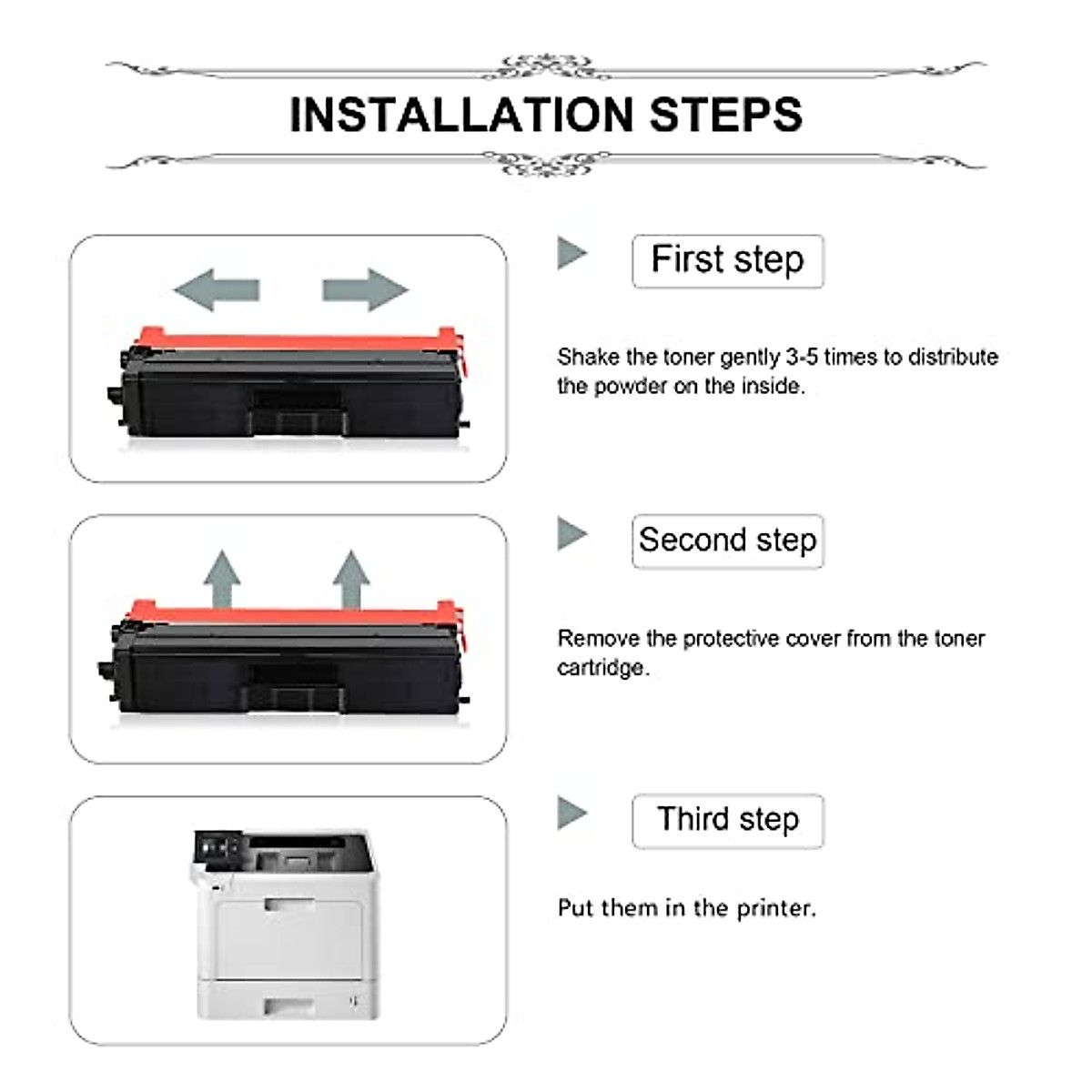 INSTALLATION STEPS

First step

Shake the toner gently 3-5 times to distribute the powder on the inside.

Second step

Remove the protective cover from the toner cartridge.

Third step

Put them in the printer.