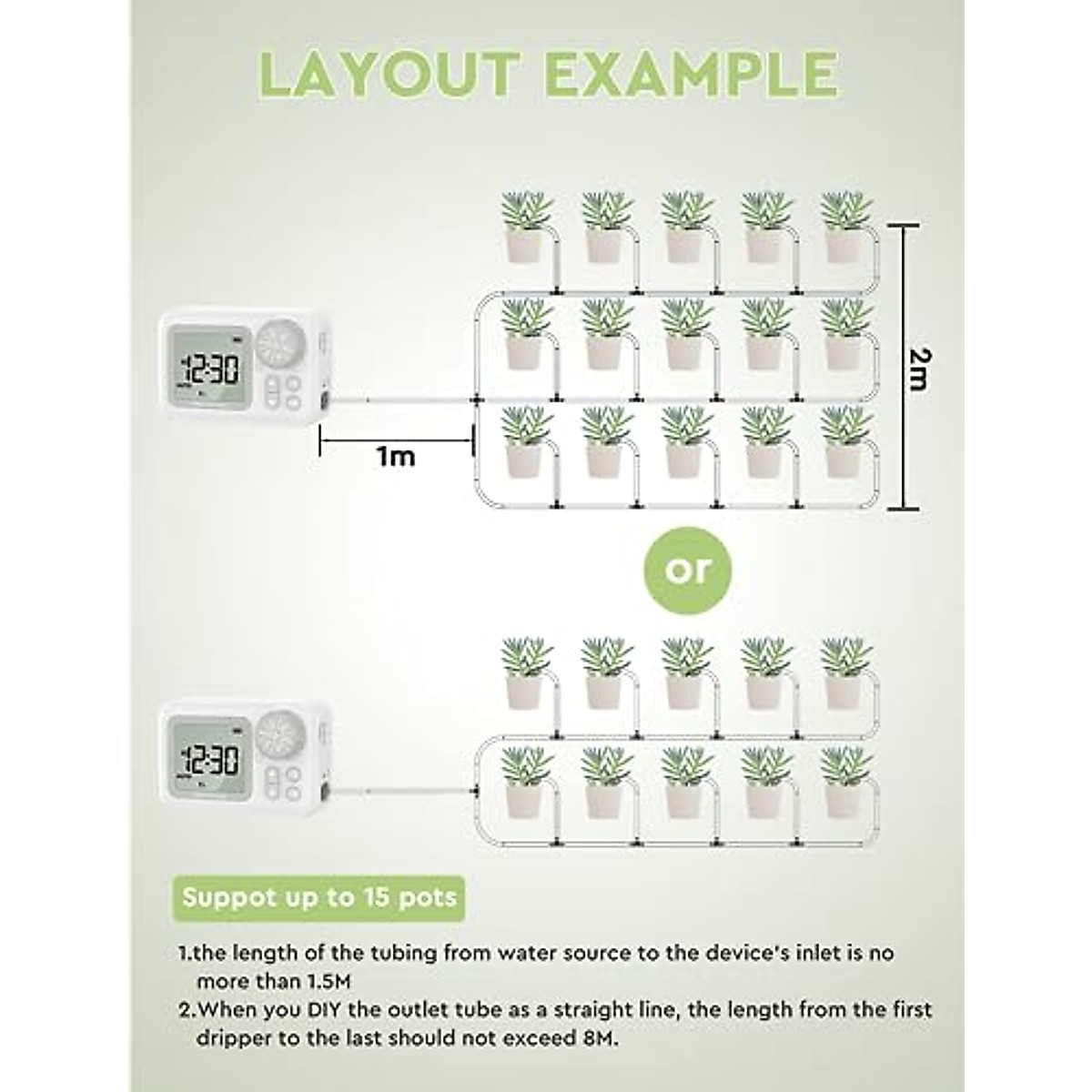 LAYOUT EXAMPLE

12:30

1m

2m

or

12:30

Suppot up to 15 pots

1.the length of the tubing from water source to the device's inlet is no more than 1.5M

2.When you DIY the outlet tube as a straight line, the length from the first dripper to the last should not exceed 8M.