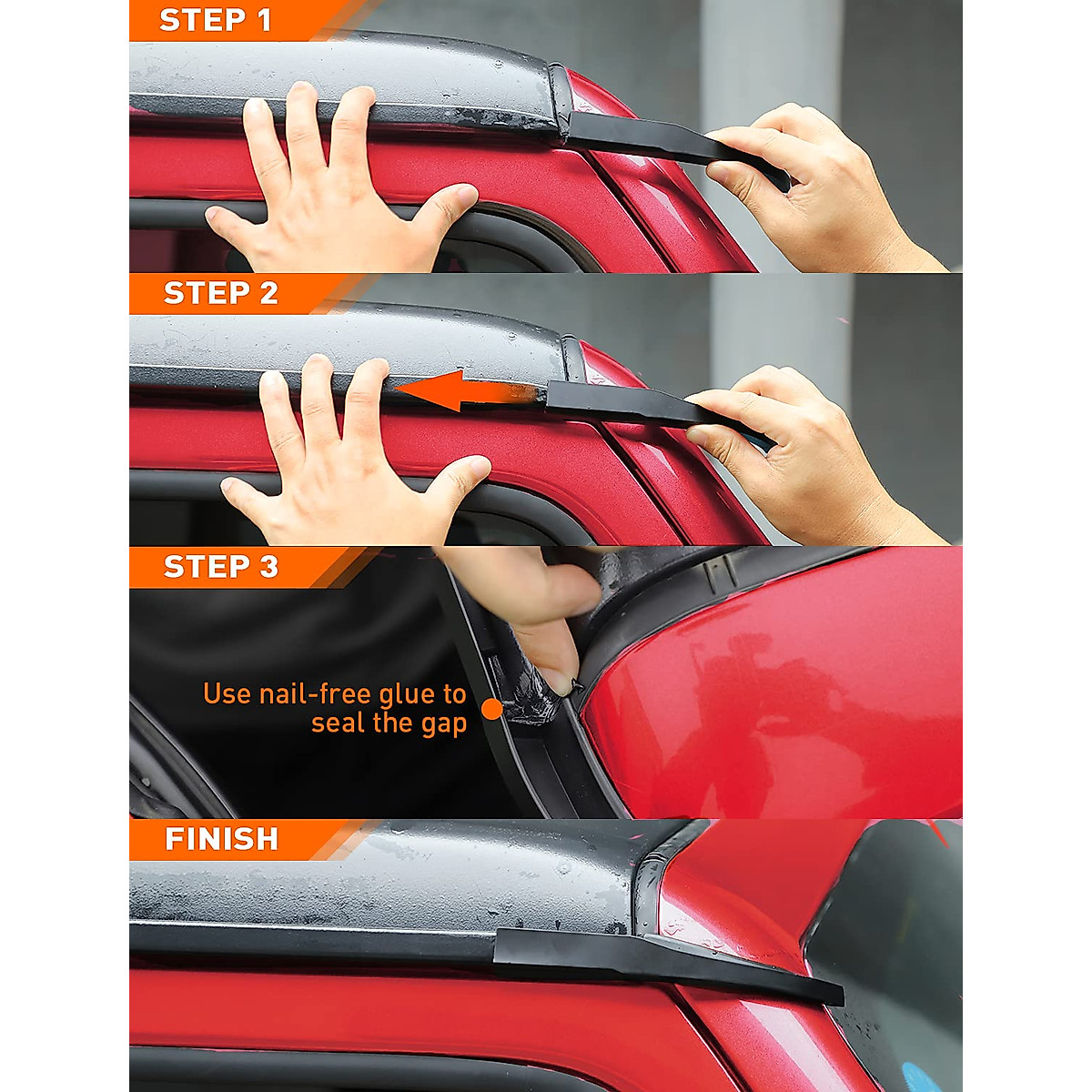 STEP 1

STEP 2

STEP 3

Use nail-free glue to seal the gap

FINISH