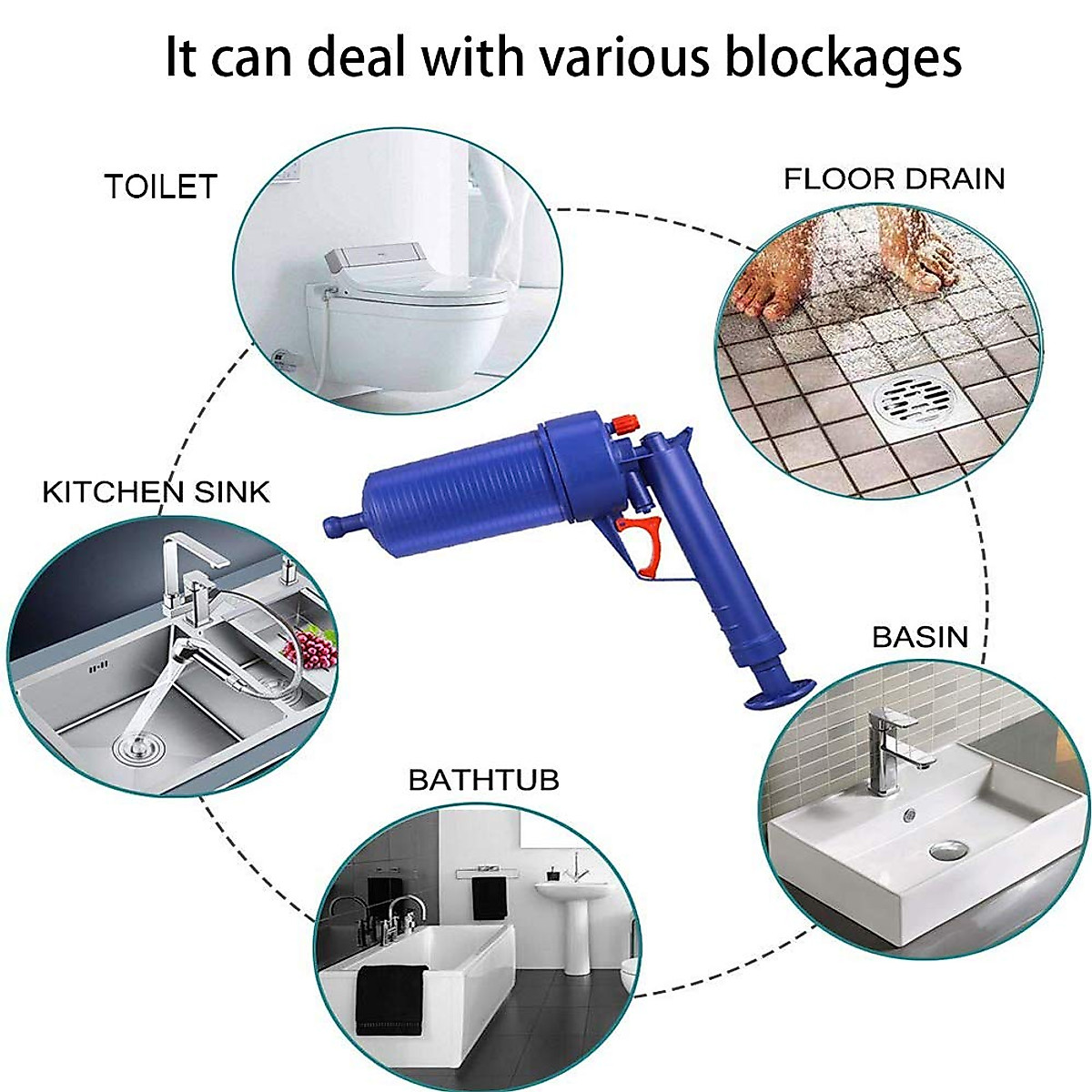 It can deal with various blockages

TOILET

FLOOR DRAIN

KITCHEN SINK

BASIN

BATHTUB