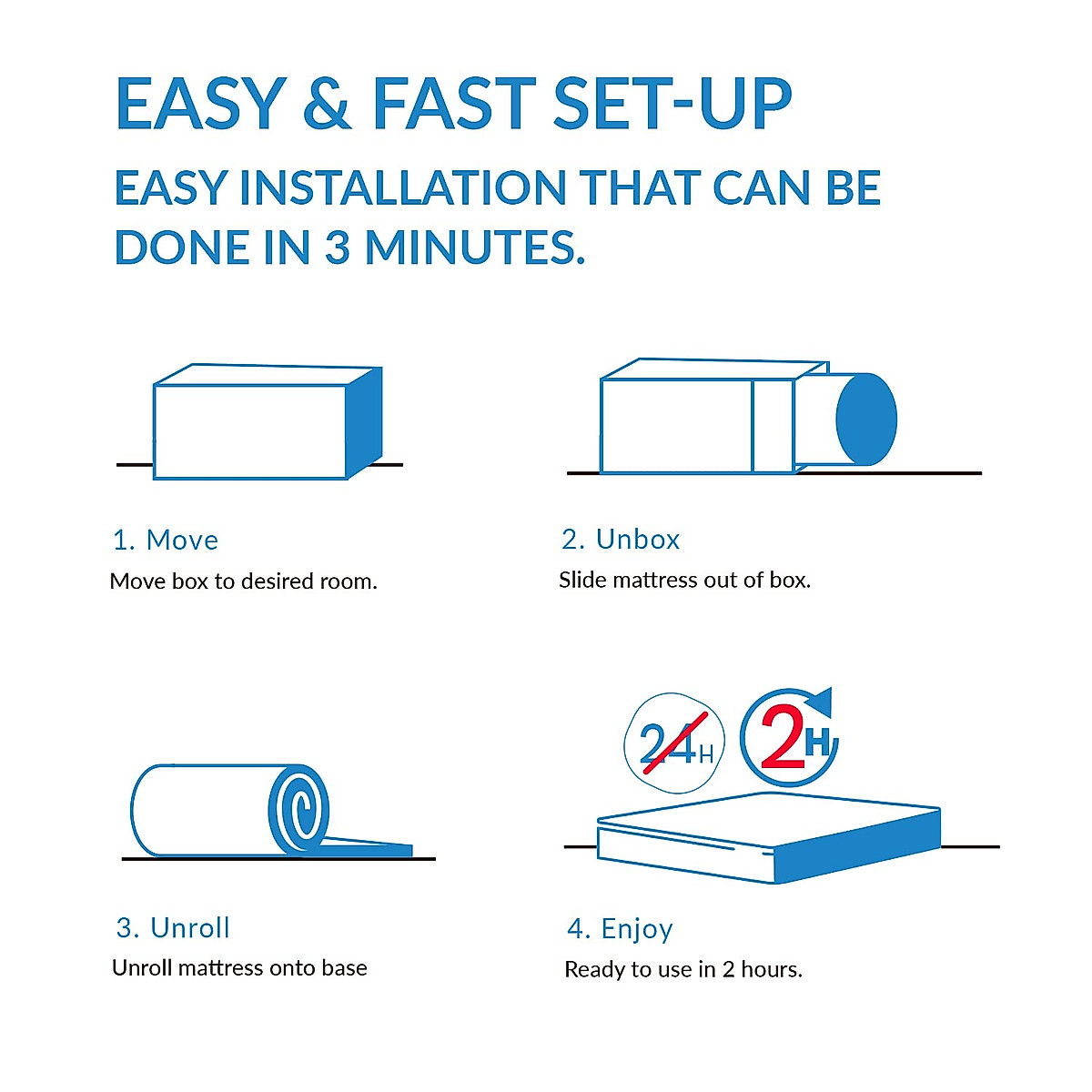 EASY & FAST SET-UP

EASY INSTALLATION THAT CAN BE DONE IN 3 MINUTES.

1. Move
Move box to desired room.

2. Unbox
Slide mattress out of box.

3. Unroll
Unroll mattress onto base

24H

2H

4. Enjoy
Ready to use in 2 hours.