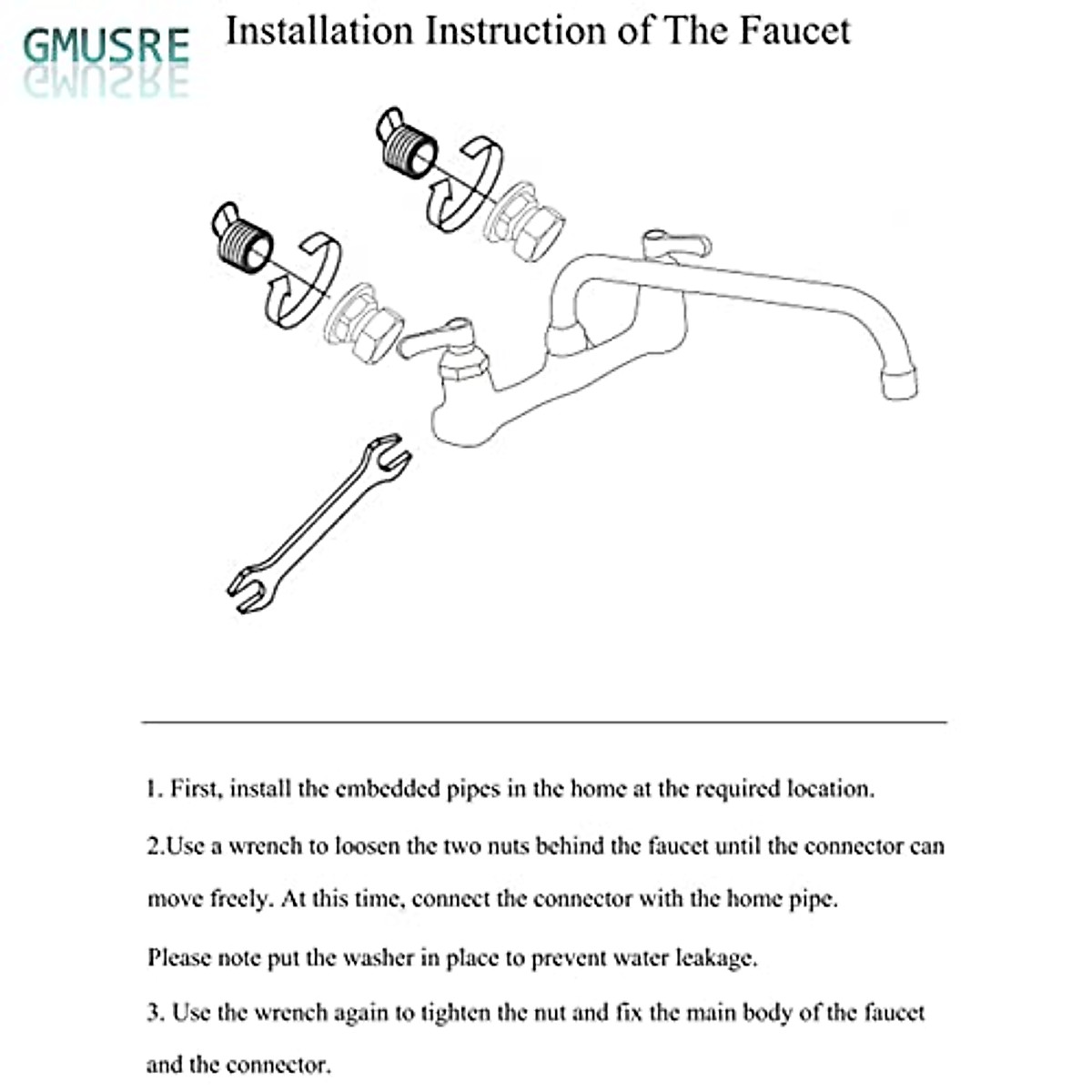 GMUSRE

Installation Instruction of The Faucet

1. First, install the embedded pipes in the home at the required location.

2.Use a wrench to loosen the two nuts behind the faucet until the connector can move freely. At this time, connect the connector with the home pipe.

Please note put the washer in place to prevent water leakage.

3. Use the wrench again to tighten the nut and fix the main body of the faucet and the connector.