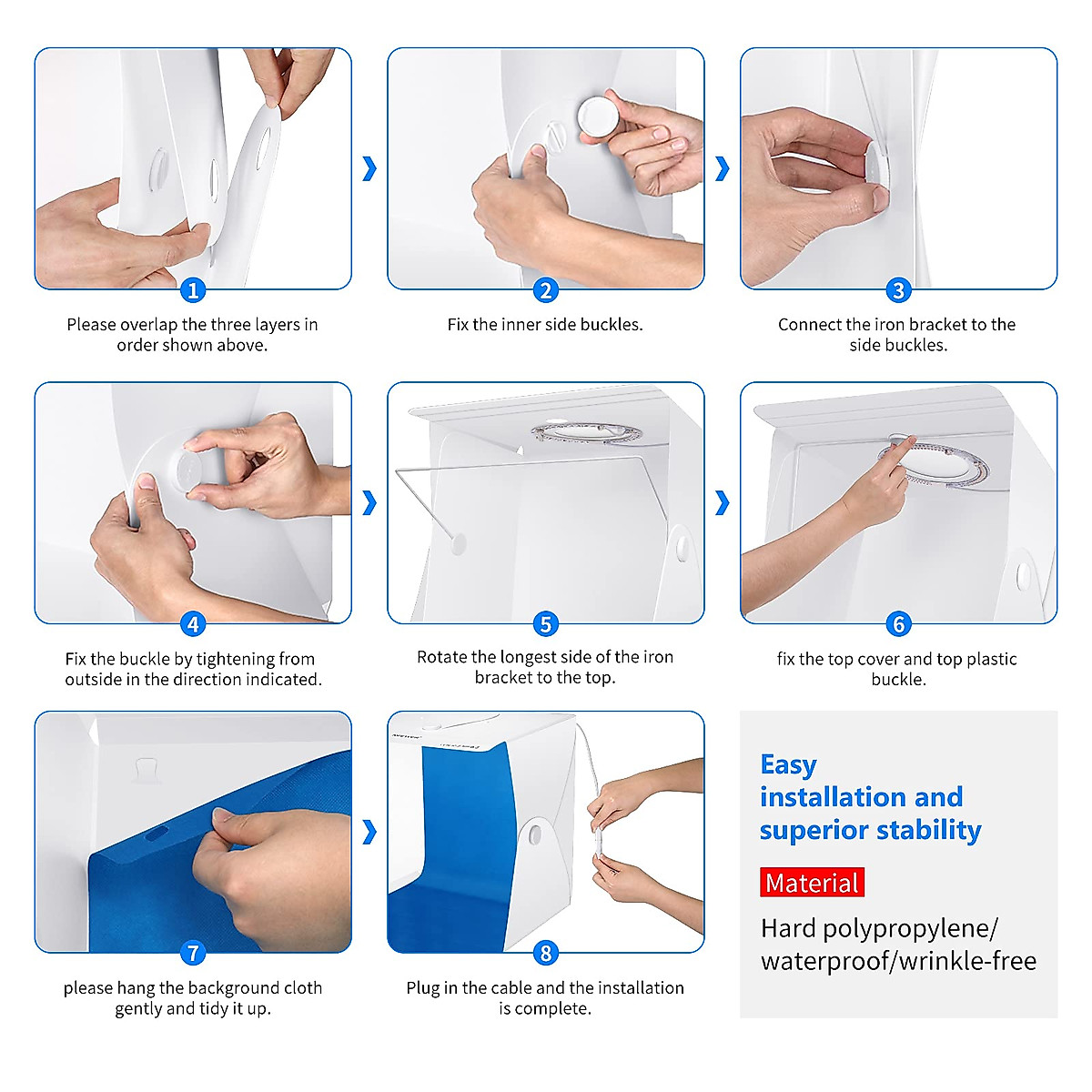 1
Please overlap the three layers in order shown above.

2
Fix the inner side buckles.

3
Connect the iron bracket to the side buckles.

4
Fix the buckle by tightening from outside in the direction indicated.

5
Rotate the longest side of the iron bracket to the top.

6
fix the top cover and top plastic buckle.

7
please hang the background cloth gently and tidy it up.

8
Plug in the cable and the installation is complete.

Easy installation and superior stability

Material

Hard polypropylene/ waterproof/wrinkle-free