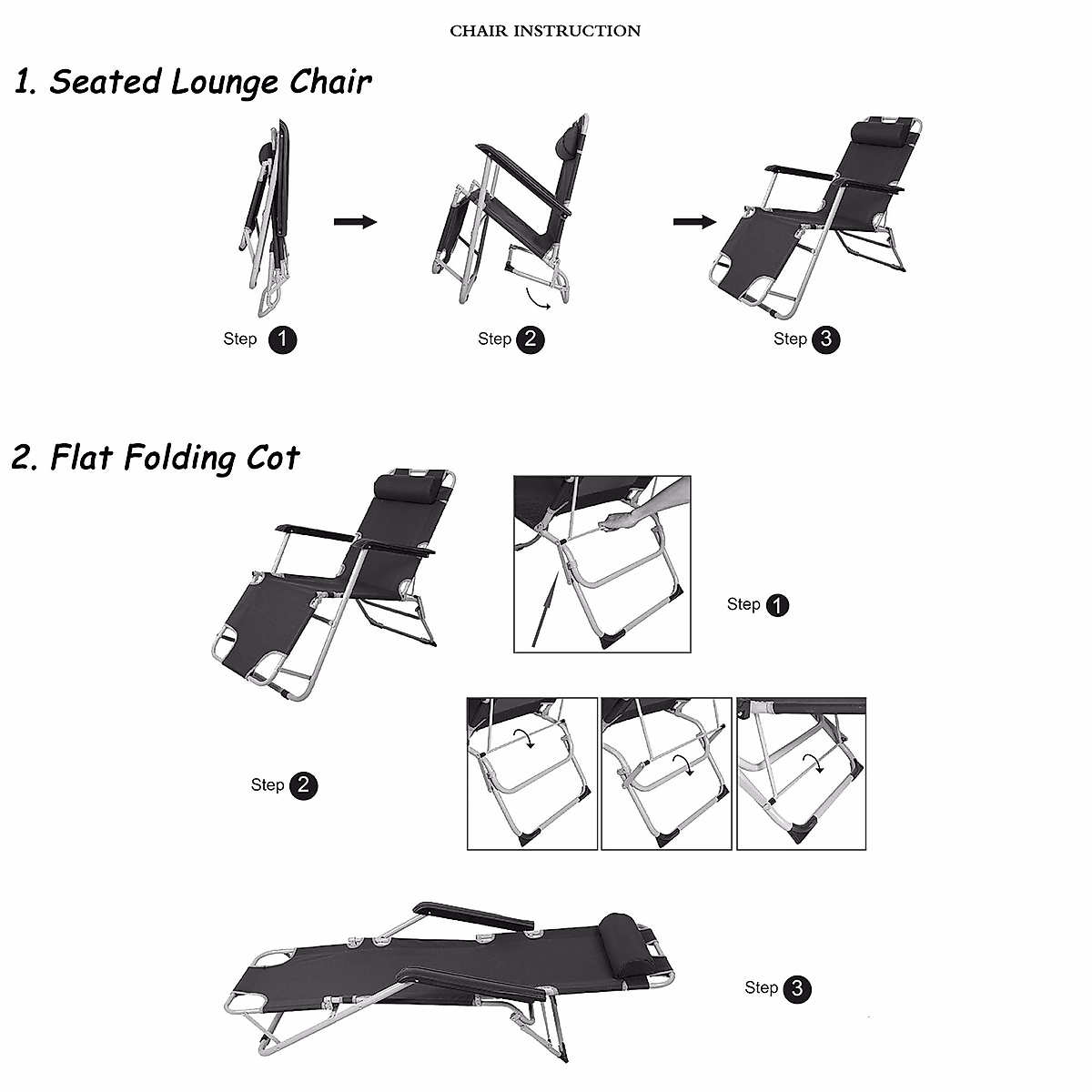 CHAIR INSTRUCTION

1. Seated Lounge Chair

Step 1

Step 2

Step 3

2. Flat Folding Cot

Step 1

Step 2

Step 3