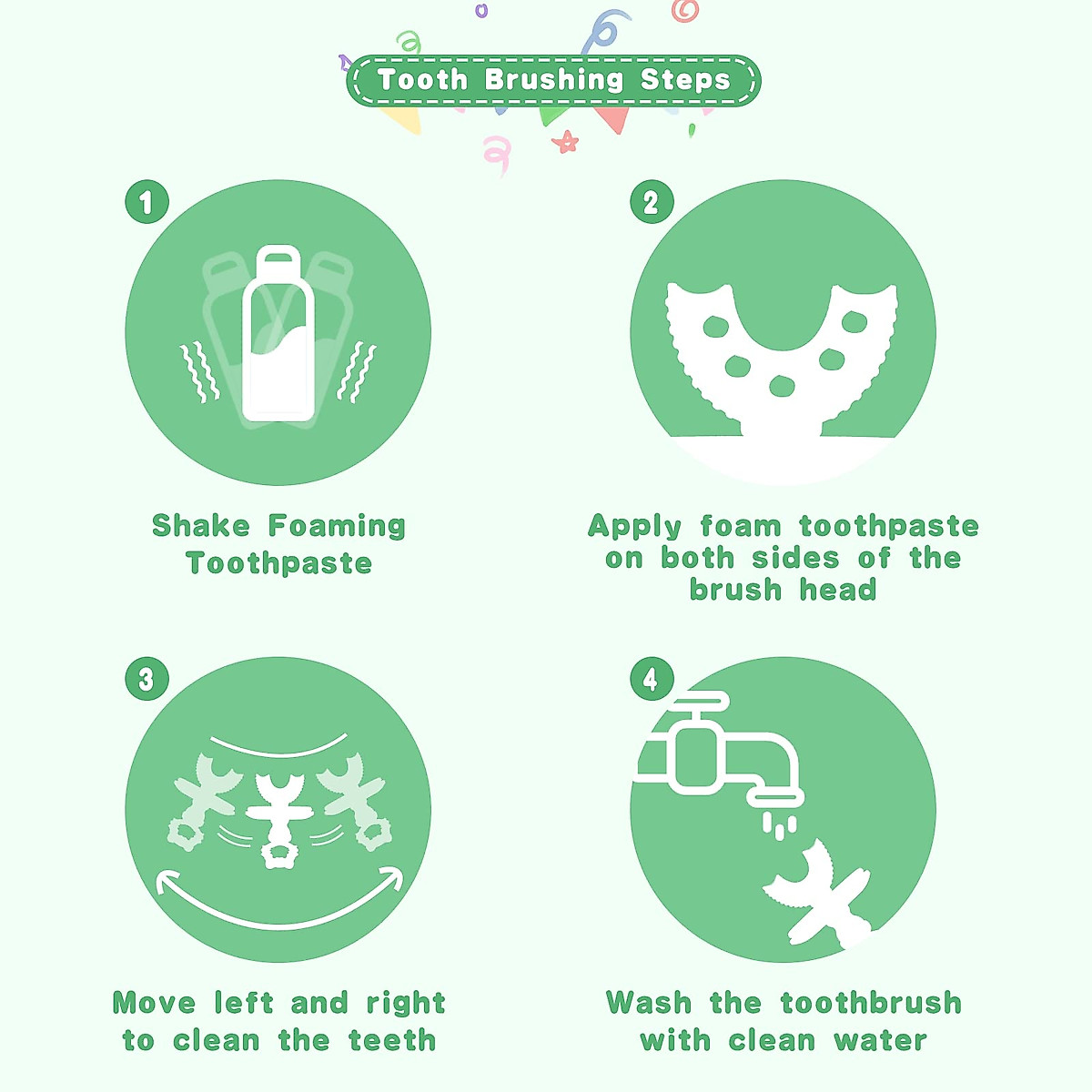 Tooth Brushing Steps

1

Shake Foaming Toothpaste

2

Apply foam toothpaste on both sides of the brush head

3

Move left and right to clean the teeth

4

Wash the toothbrush with clean water