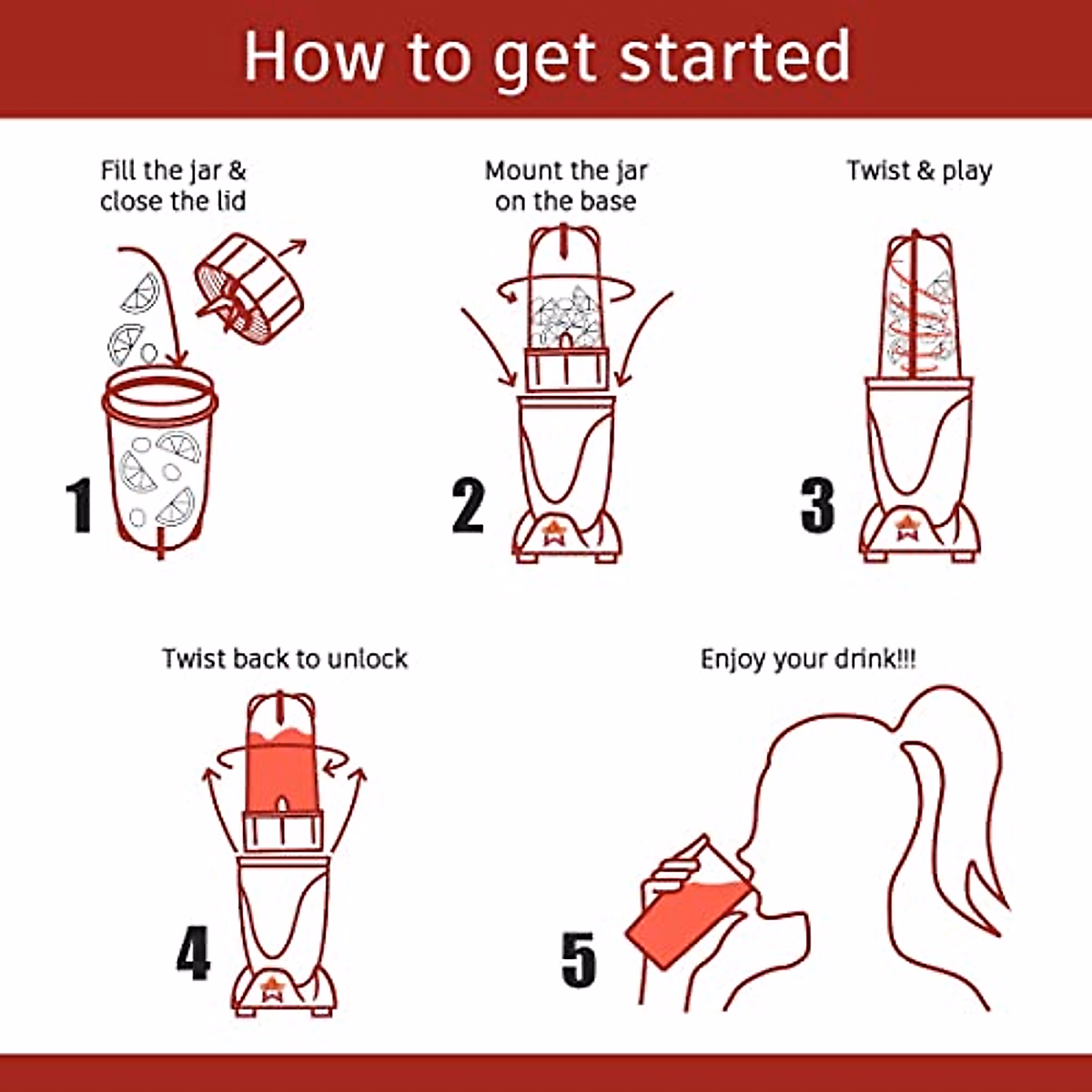 How to get started

Fill the jar & close the lid

1

Mount the jar on the base

2

Twist & play

3

Twist back to unlock

4

Enjoy your drink!!!

5