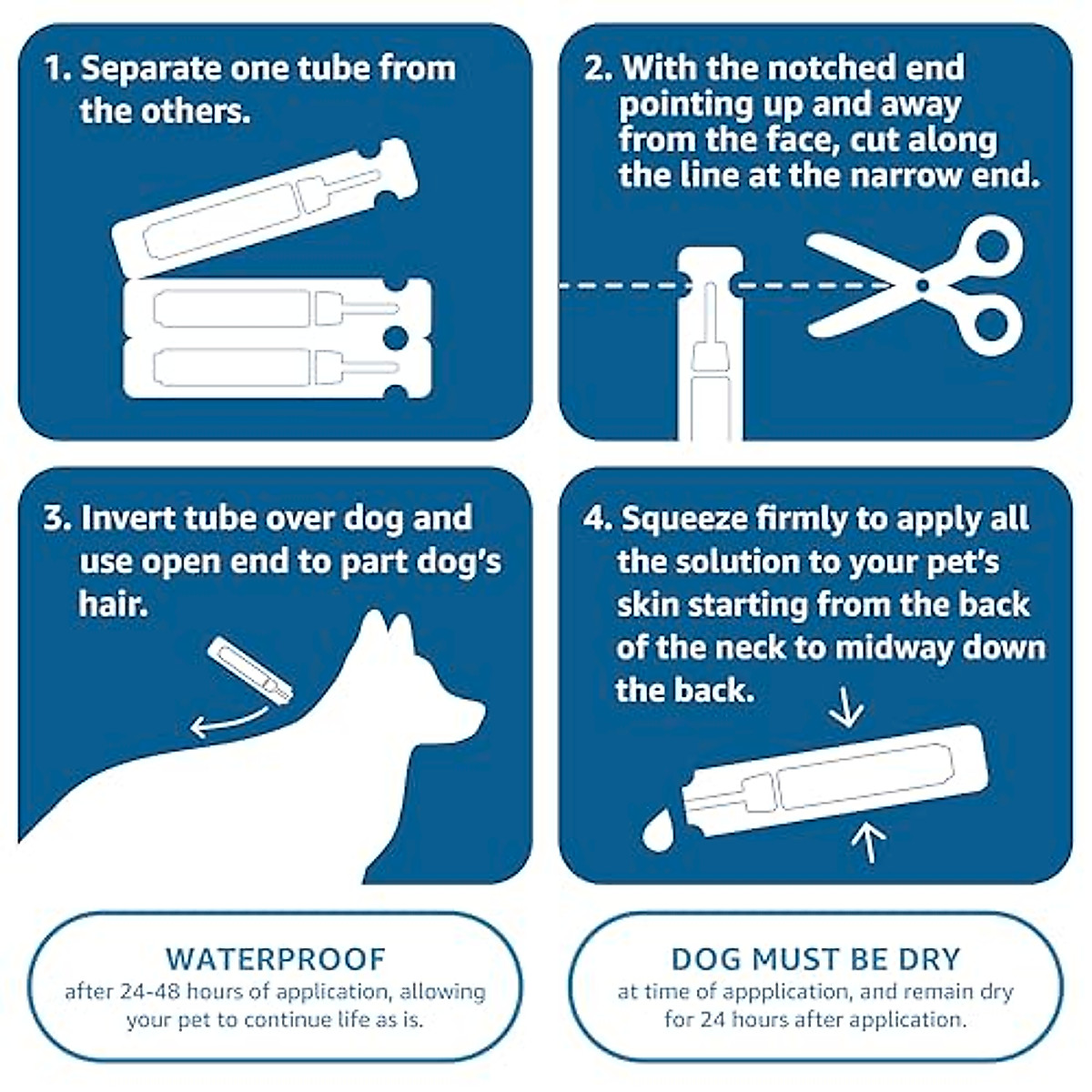 1. Separate one tube from the others.

2. With the notched end pointing up and away from the face, cut along the line at the narrow end.

3. Invert tube over dog and use open end to part dog's hair.

4. Squeeze firmly to apply all the solution to your pet's skin starting from the back of the neck to midway down the back.

WATERPROOF
after 24-48 hours of application, allowing your pet to continue life as is.

DOG MUST BE DRY
at time of appplication, and remain dry for 24 hours after application.