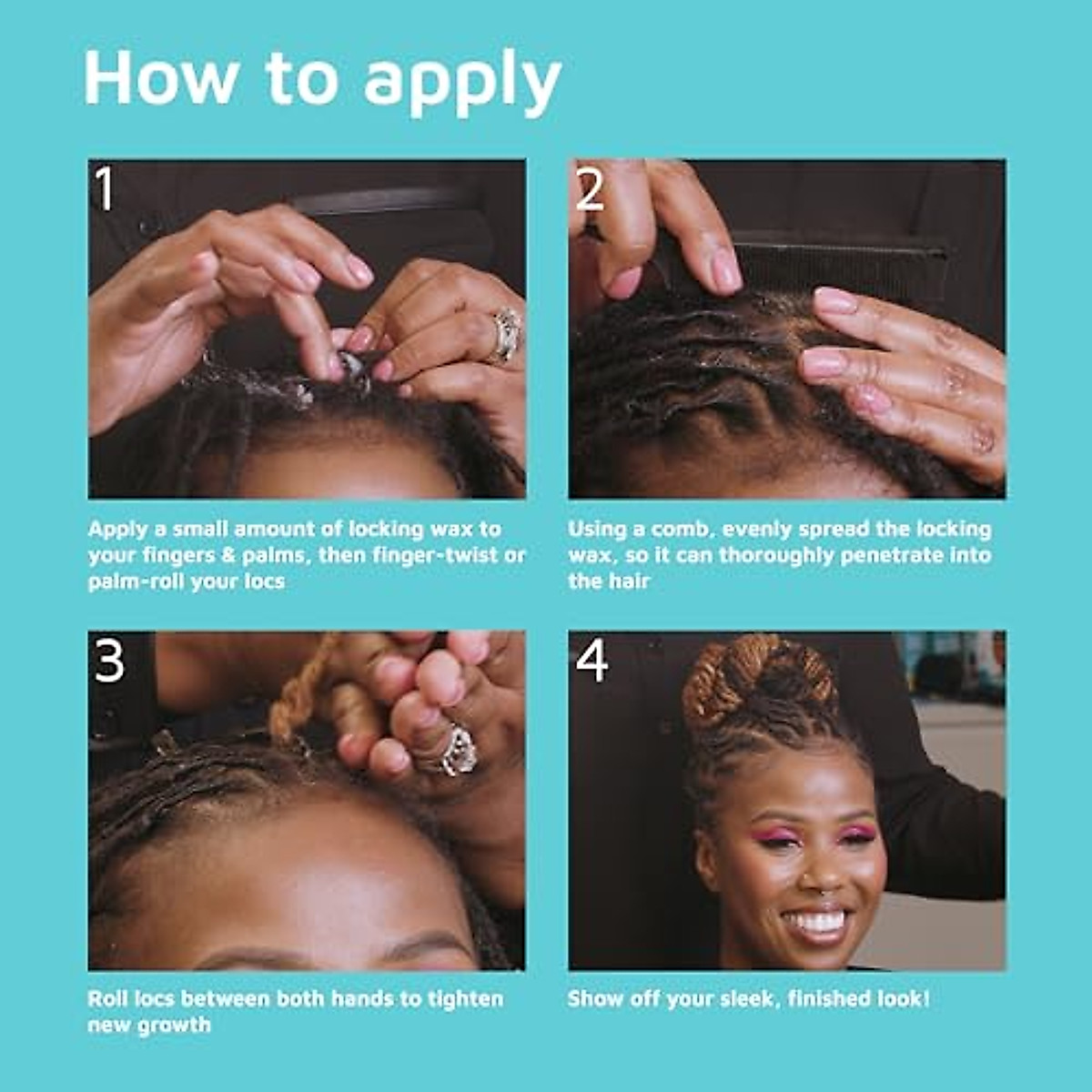 How to apply

1

Apply a small amount of locking wax to your fingers & palms, then finger-twist or palm-roll your locs

2

Using a comb, evenly spread the locking wax, so it can thoroughly penetrate into the hair

3

Roll locs between both hands to tighten new growth

4

Show off your sleek, finished look!