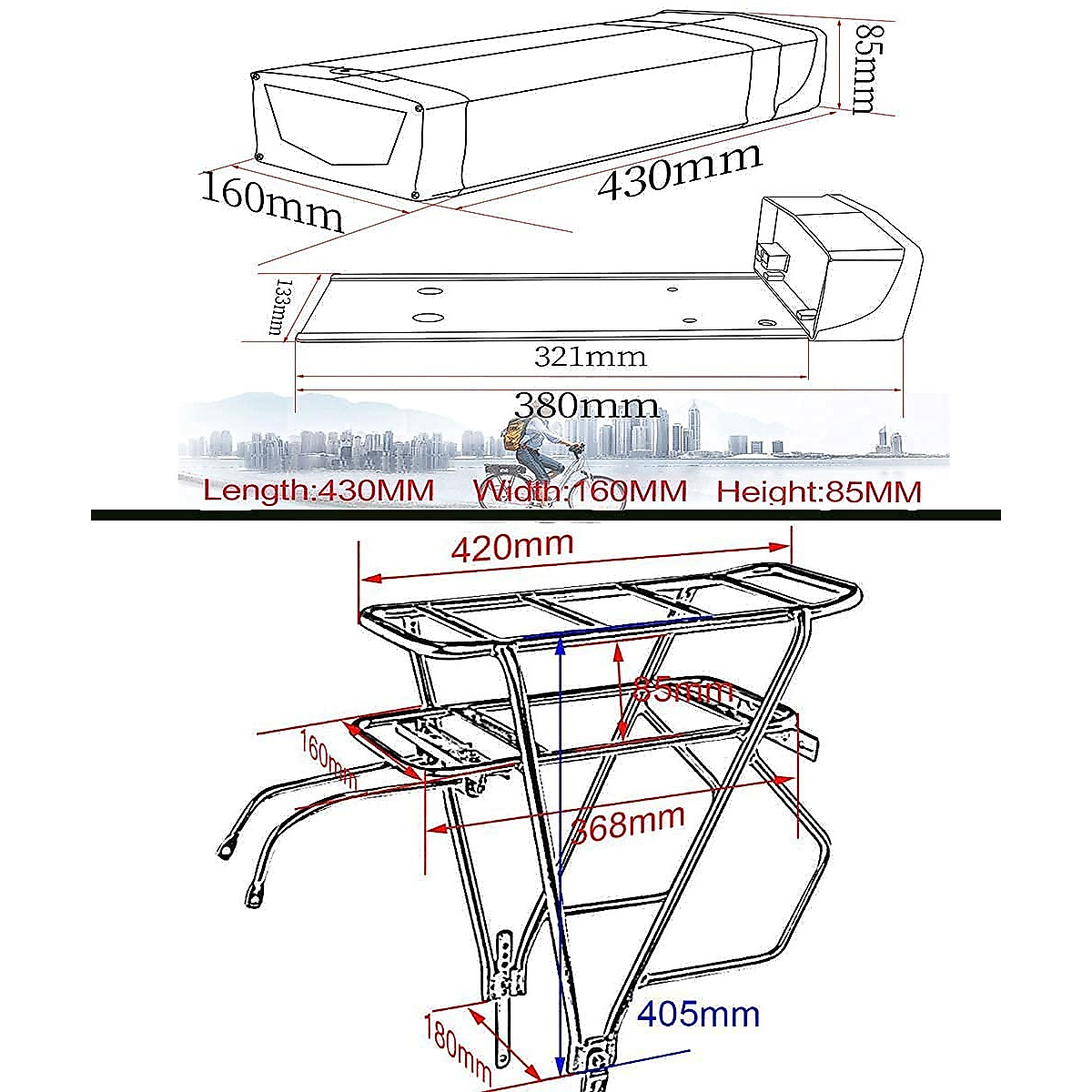 85mm

160mm

430mm

133mm

321mm

380mm

Length:430MM Width:160MM Height:85MM

420mm

85mm

160mm

368mm

405mm

180mm