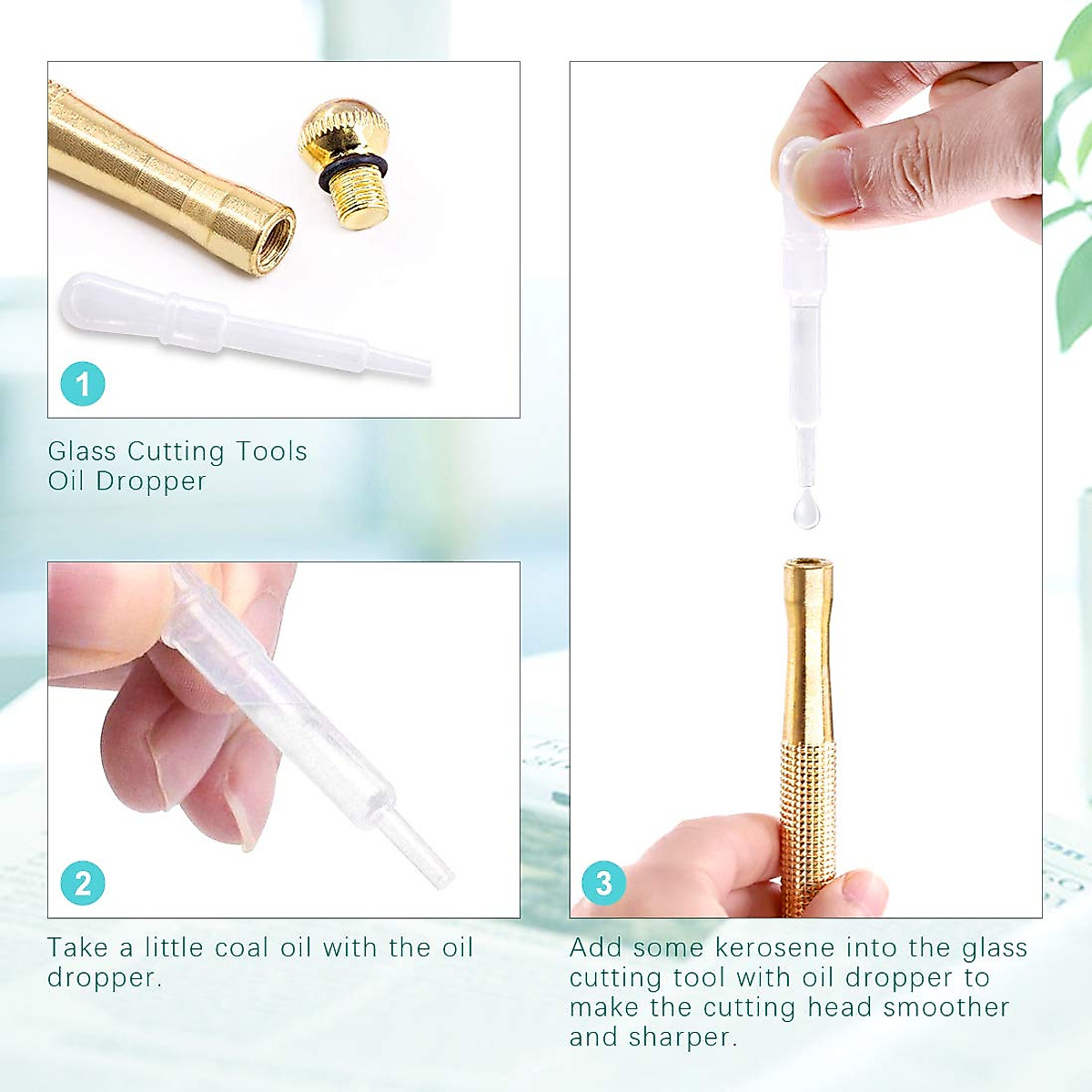 1

Glass Cutting Tools
Oil Dropper

2

Take a little coal oil with the oil dropper.

3

Add some kerosene into the glass cutting tool with oil dropper to make the cutting head smoother and sharper.