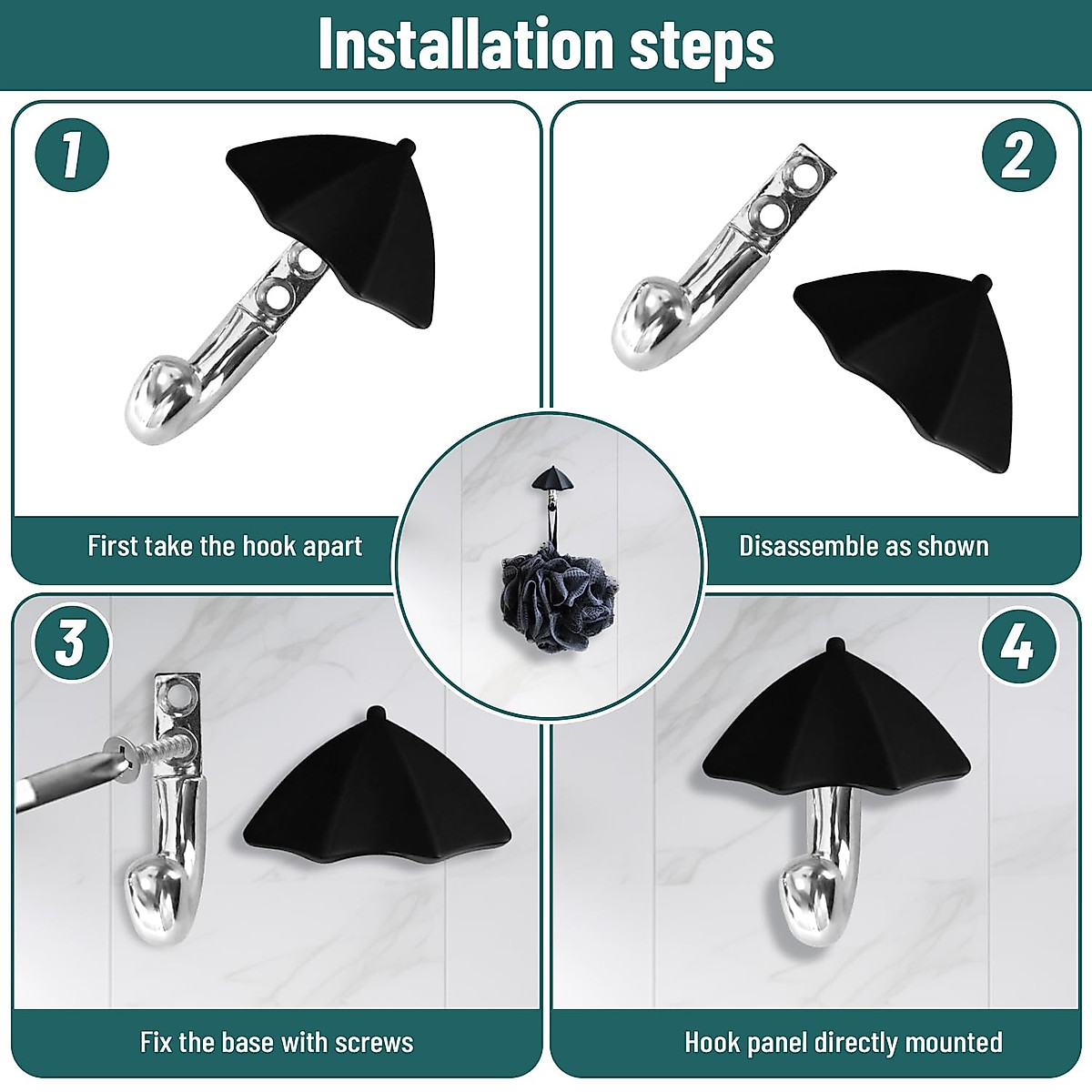 Installation steps

1

First take the hook apart

2

Disassemble as shown

3

Fix the base with screws

4

Hook panel directly mounted