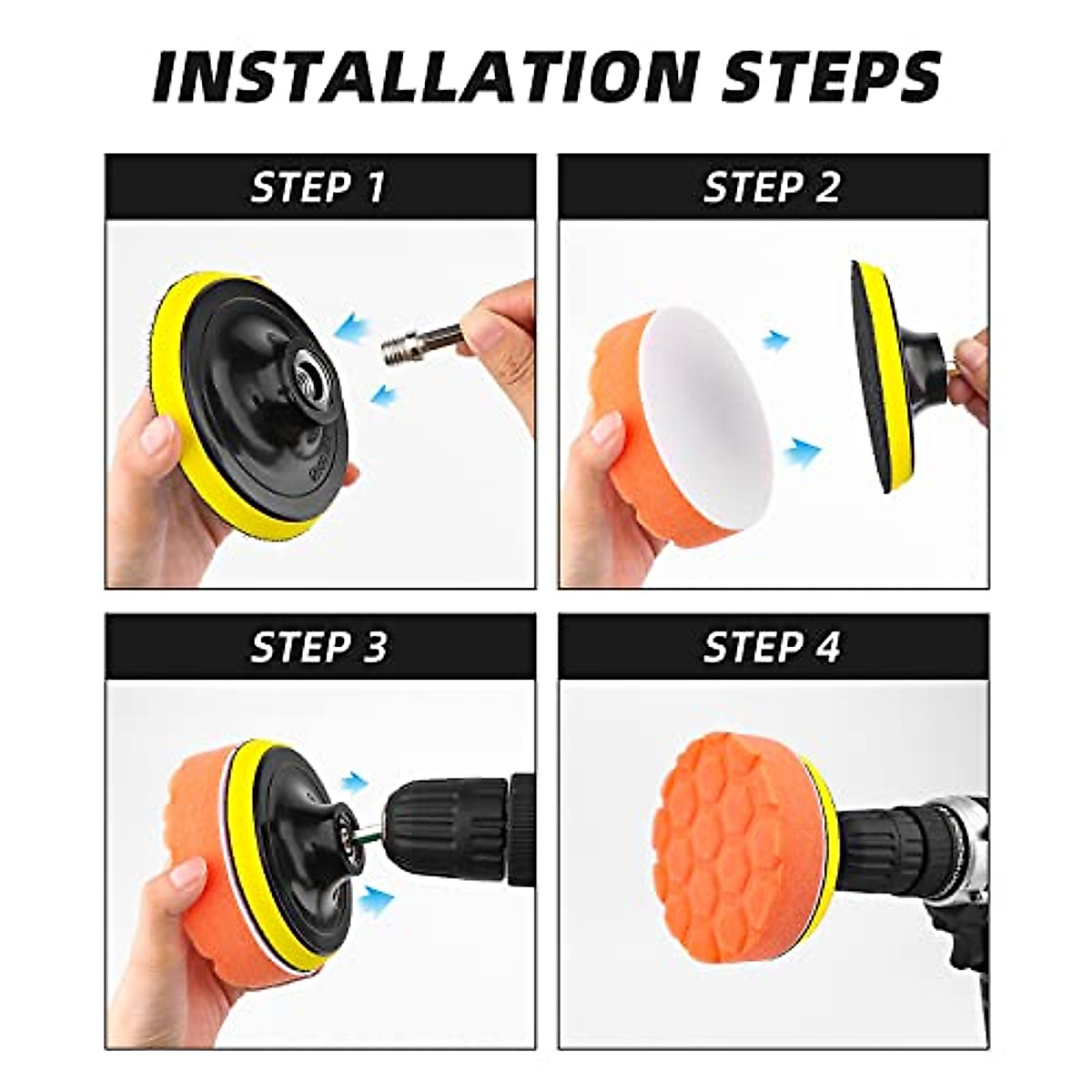 INSTALLATION STEPS

STEP 1

STEP 2

STEP 3

STEP 4