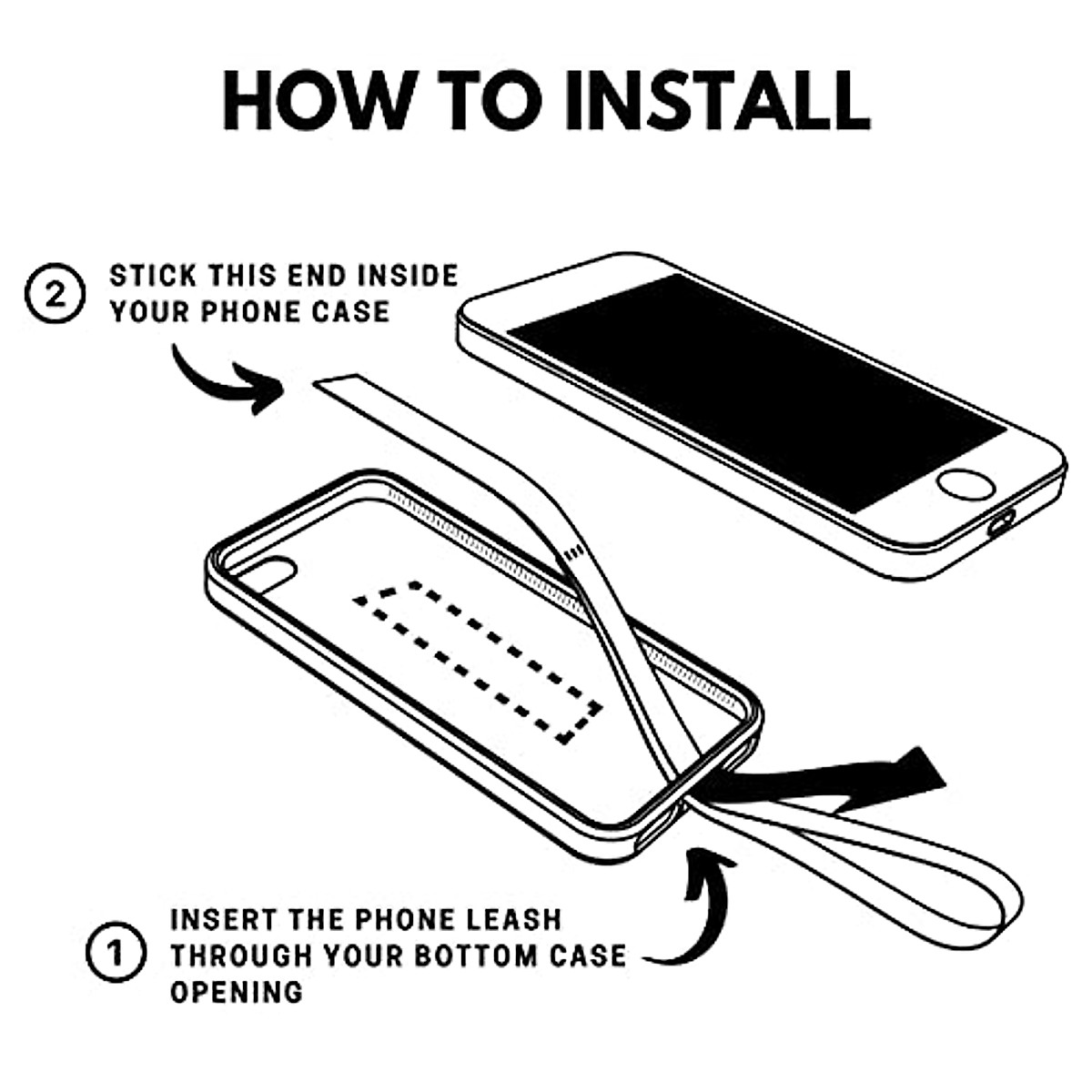 HOW TO INSTALL

2 STICK THIS END INSIDE YOUR PHONE CASE

1 INSERT THE PHONE LEASH THROUGH YOUR BOTTOM CASE OPENING