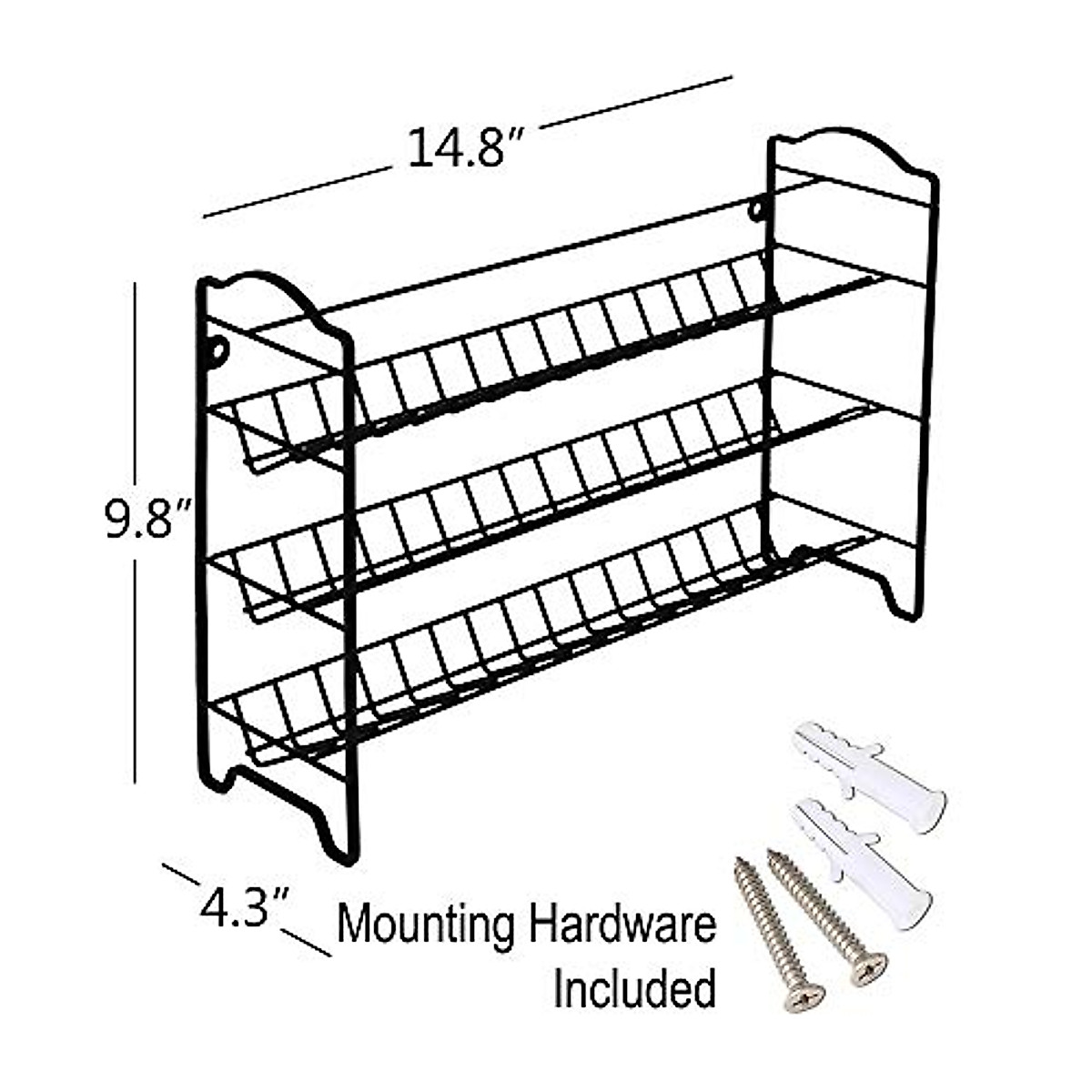 14.8″

9.8″

4.3″

Mounting Hardware Included