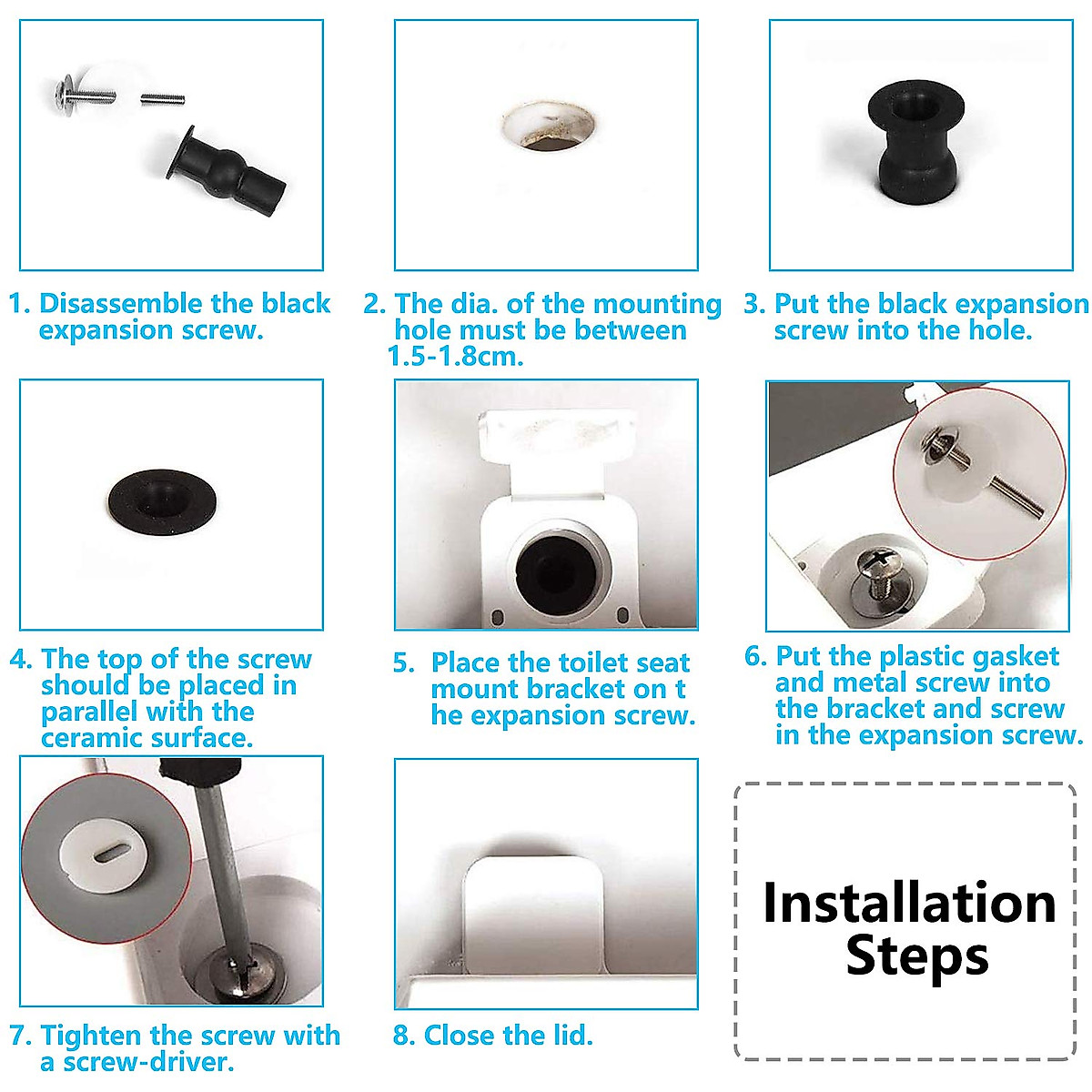 1. Disassemble the black expansion screw.

2. The dia. of the mounting hole must be between 1.5-1.8cm.

3. Put the black expansion screw into the hole.

4. The top of the screw should be placed in parallel with the ceramic surface.

5. Place the toilet seat mount bracket on t he expansion screw.

6. Put the plastic gasket and metal screw into the bracket and screw in the expansion screw.

7. Tighten the screw with a screw-driver.

8. Close the lid.

Installation Steps