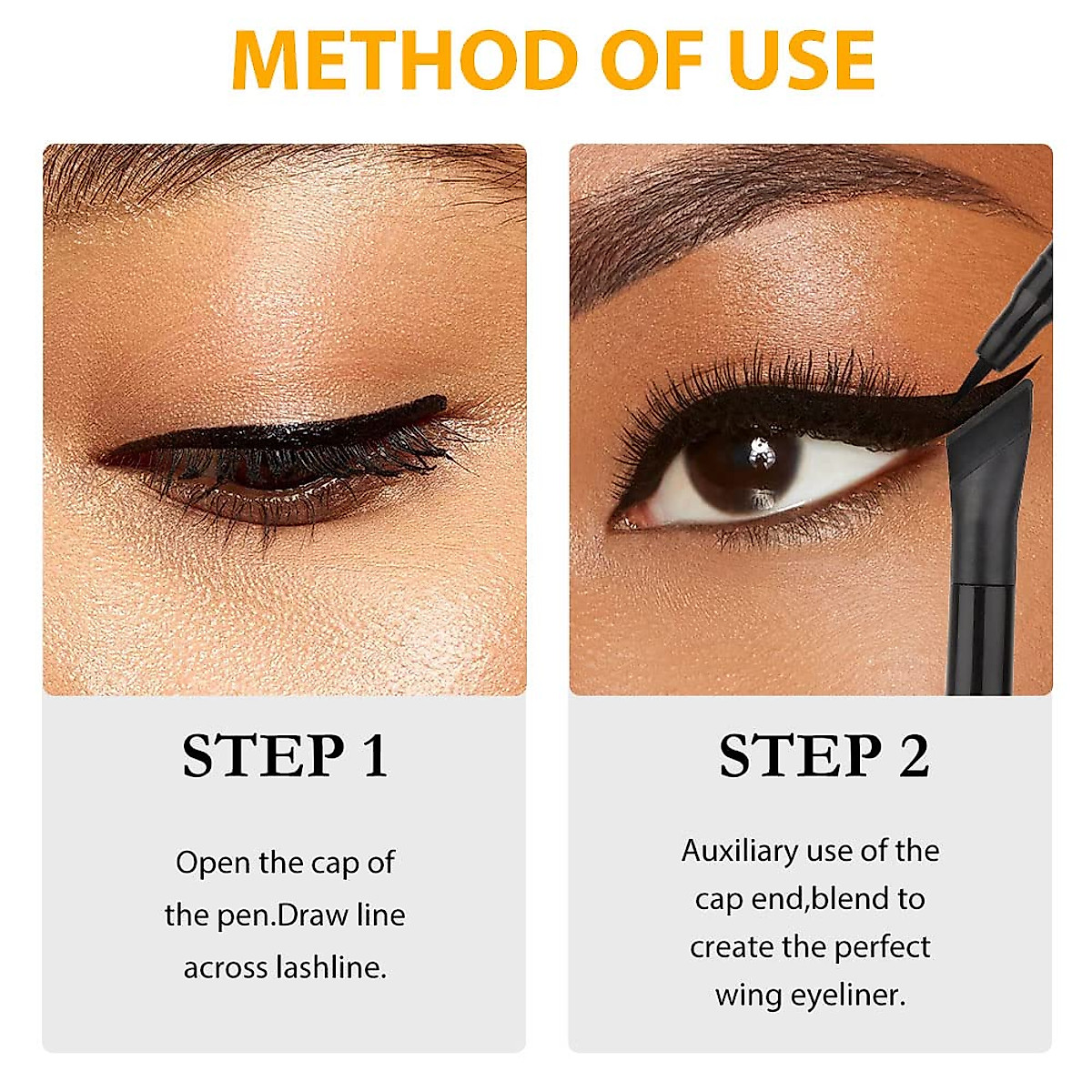 METHOD OF USE

STEP 1

Open the cap of the pen.Draw line across lashline.

STEP 2

Auxiliary use of the cap end,blend to create the perfect wing eyeliner.