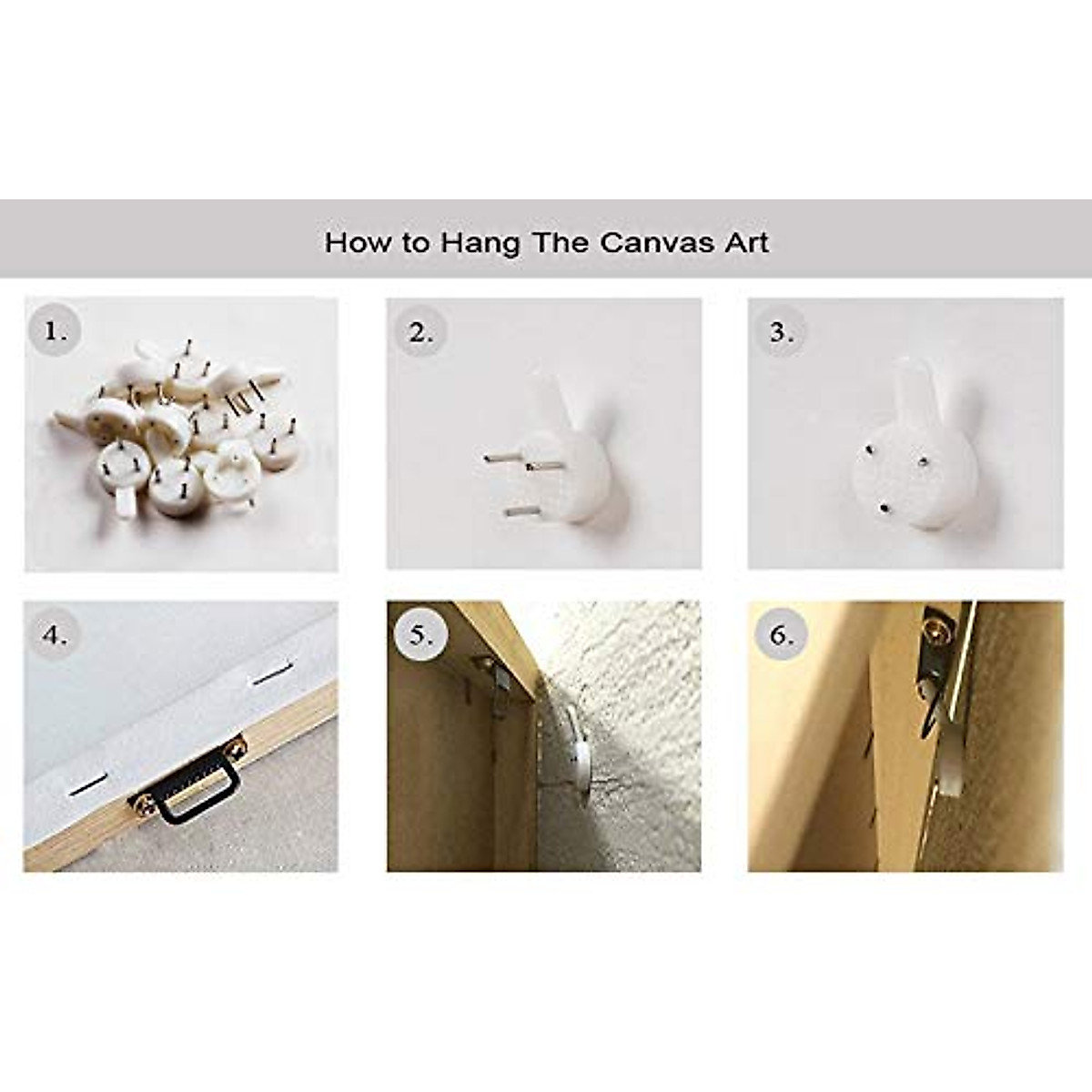 How to Hang The Canvas Art

1.

2.

3.

4.

5.

6.