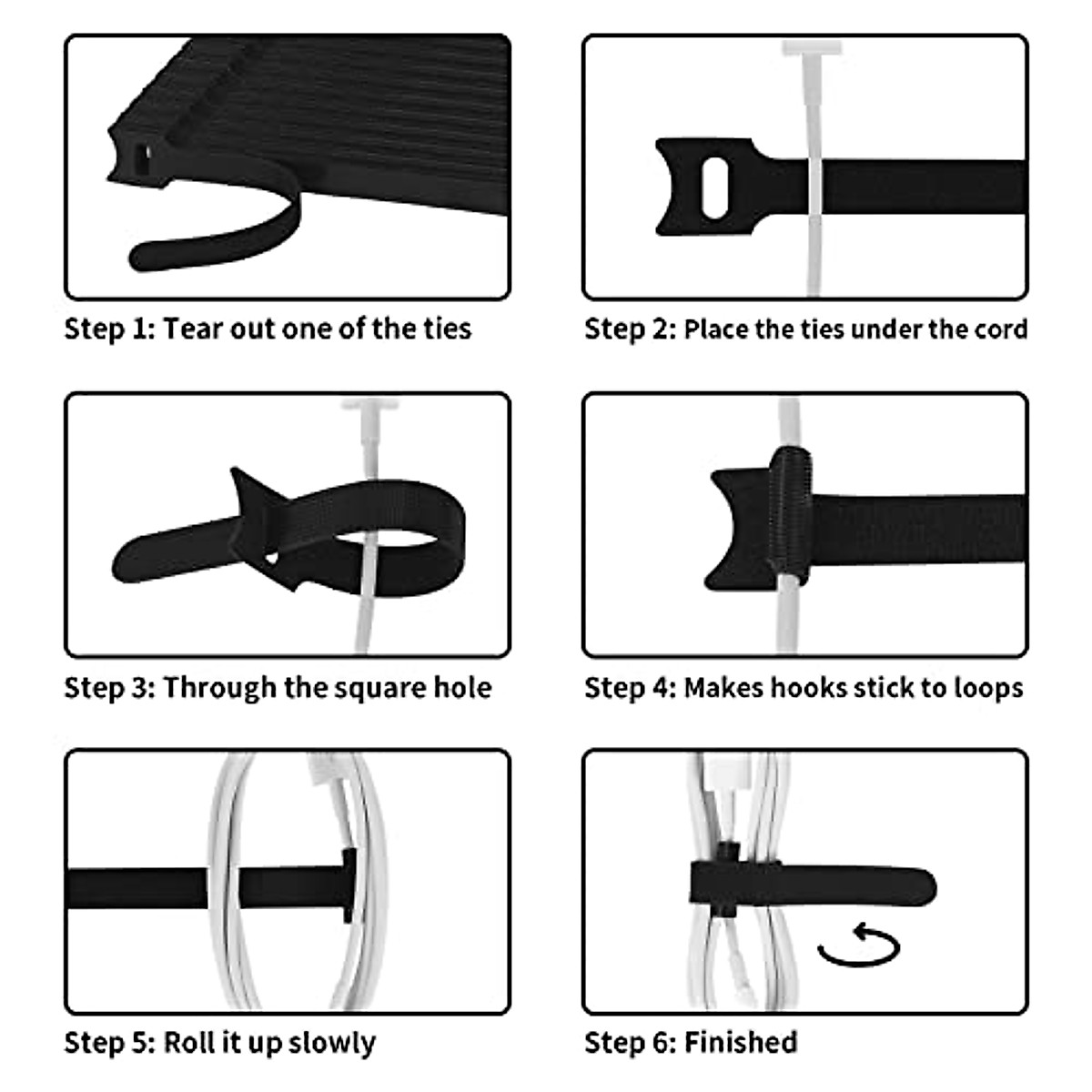 Step 1: Tear out one of the ties

Step 2: Place the ties under the cord

Step 3: Through the square hole

Step 4: Makes hooks stick to loops

Step 5: Roll it up slowly

Step 6: Finished