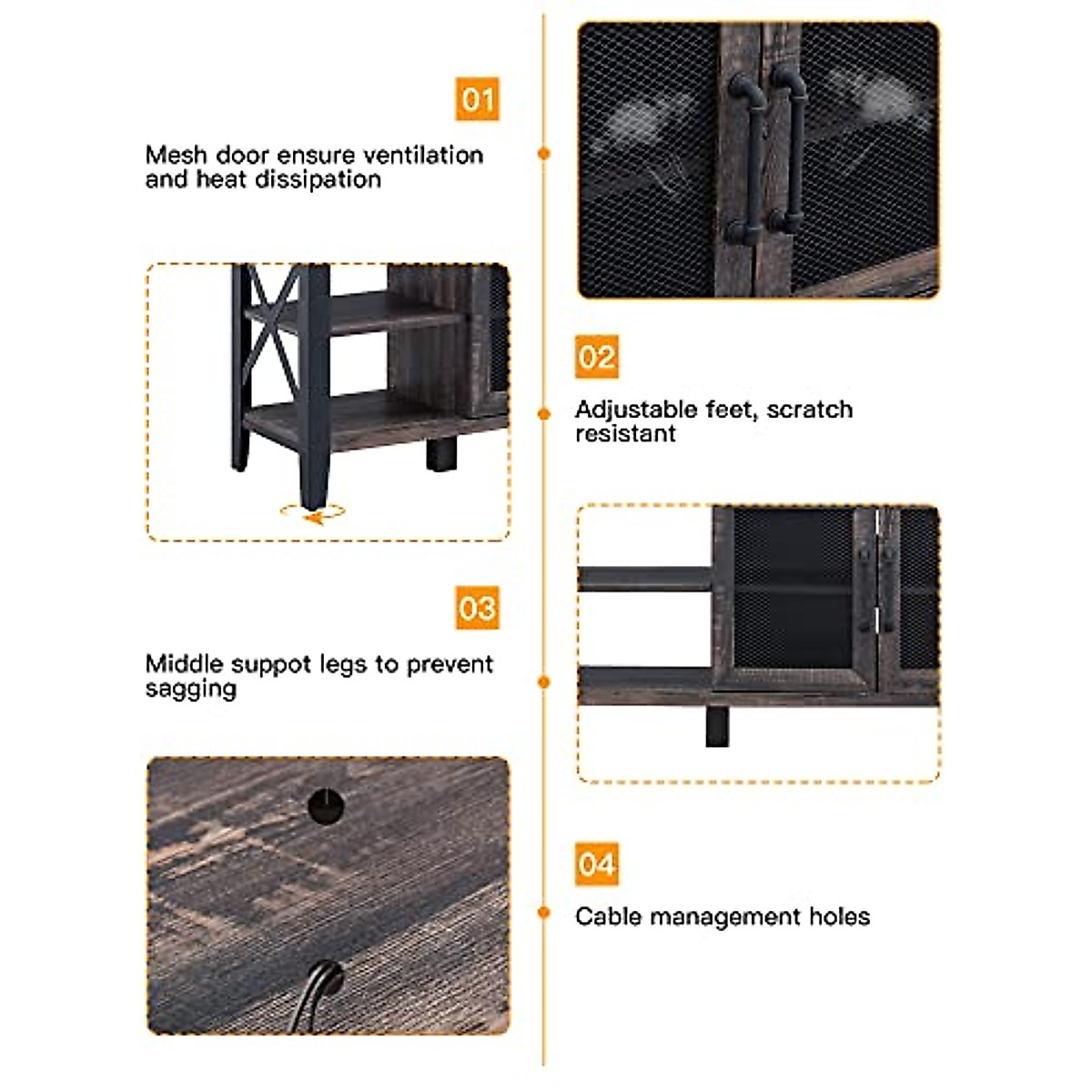 01

Mesh door ensure ventilation and heat dissipation

02

Adjustable feet, scratch resistant

03

Middle suppot legs to prevent sagging

04

Cable management holes