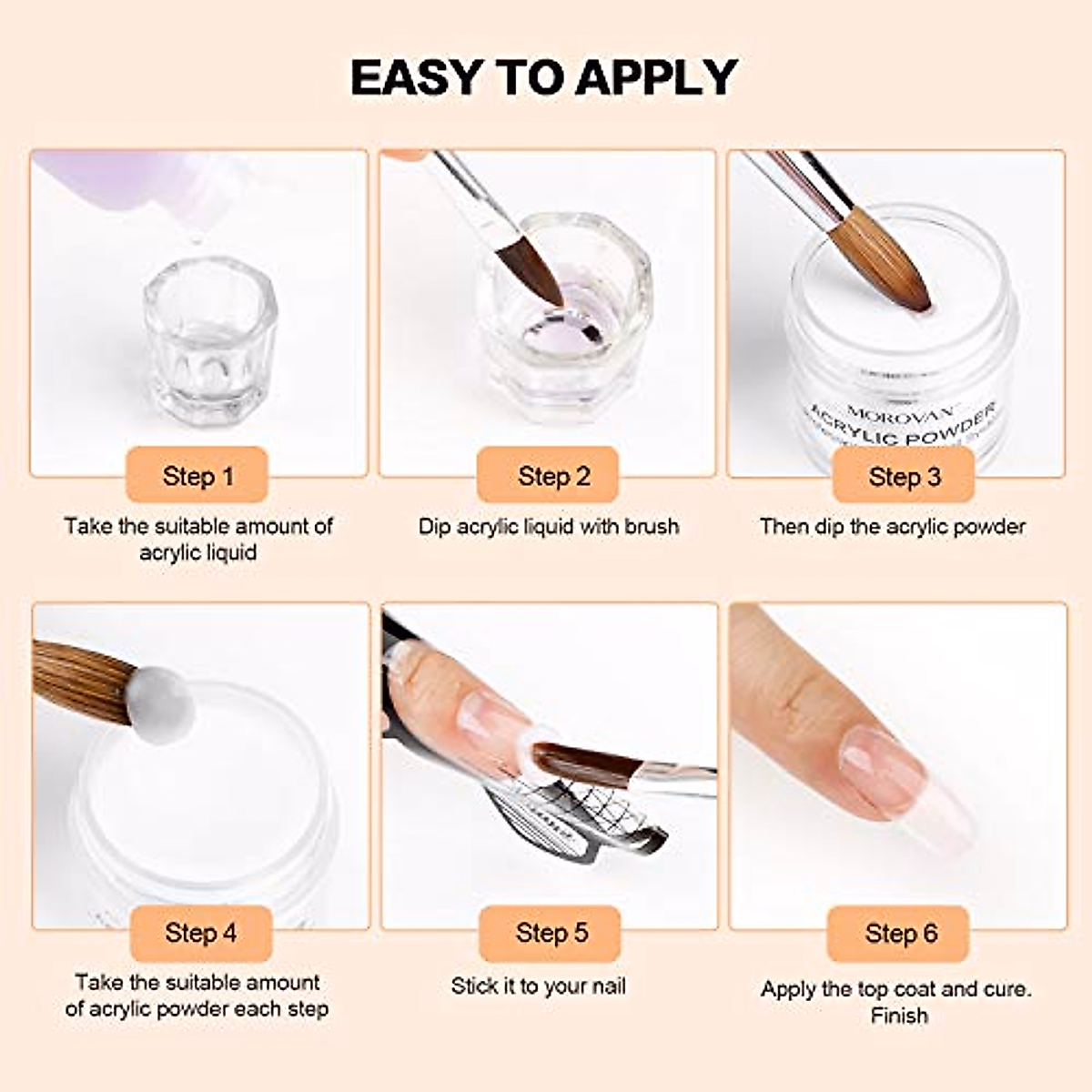 EASY TO APPLY

MOROVAN
ACRYLIC POWDER

Step 1
Take the suitable amount of acrylic liquid

Step 2
Dip acrylic liquid with brush

Step 3
Then dip the acrylic powder

Step 4
Take the suitable amount of acrylic powder each step

Step 5
Stick it to your nail

Step 6
Apply the top coat and cure. Finish