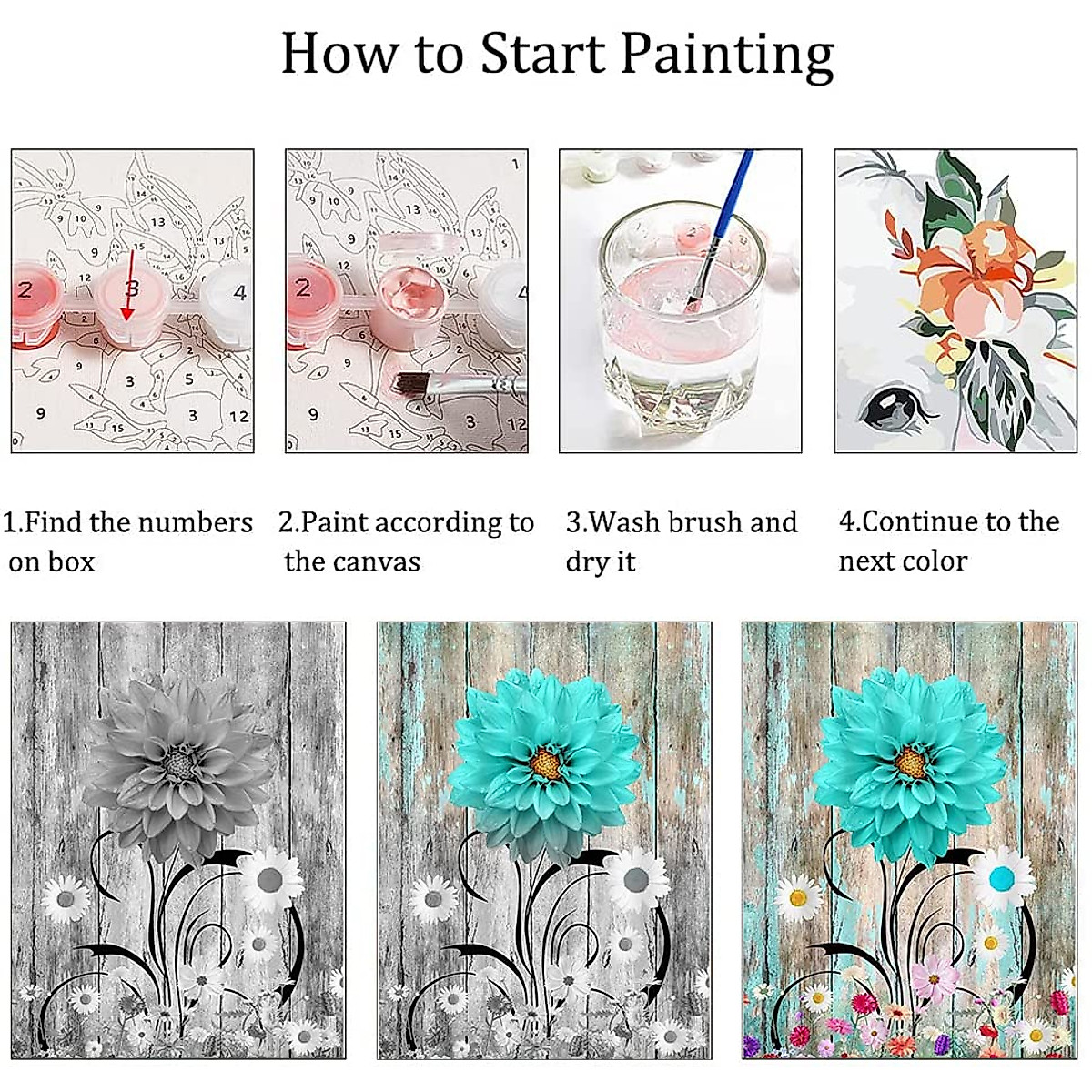 How to Start Painting

1.Find the numbers on box

2.Paint according to the canvas

3.Wash brush and dry it

4.Continue to the next color