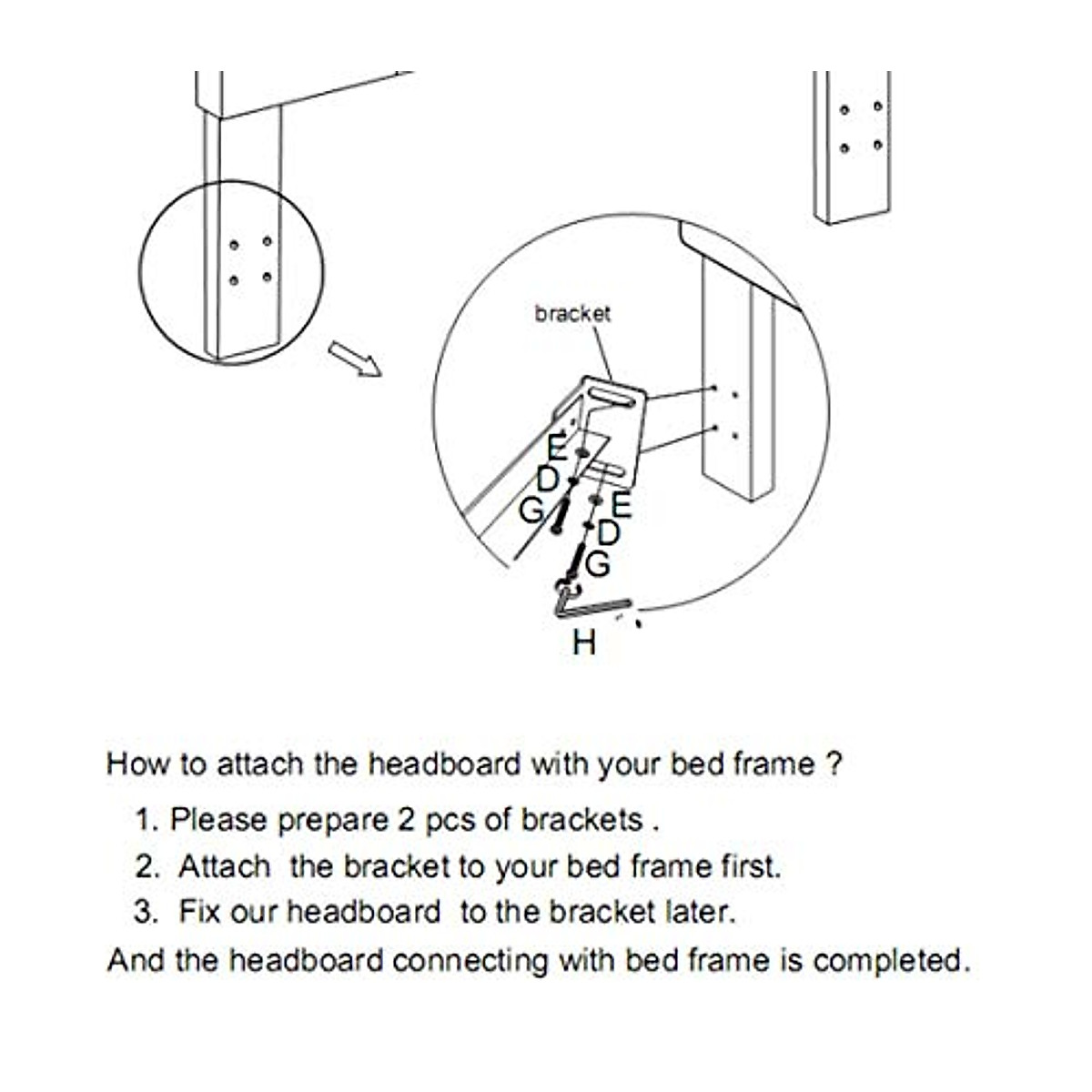 bracket

E
D
G
E
D
G
H

How to attach the headboard with your bed frame ?

1. Please prepare 2 pcs of brackets .
2. Attach the bracket to your bed frame first.
3. Fix our headboard to the bracket later.

And the headboard connecting with bed frame is completed.