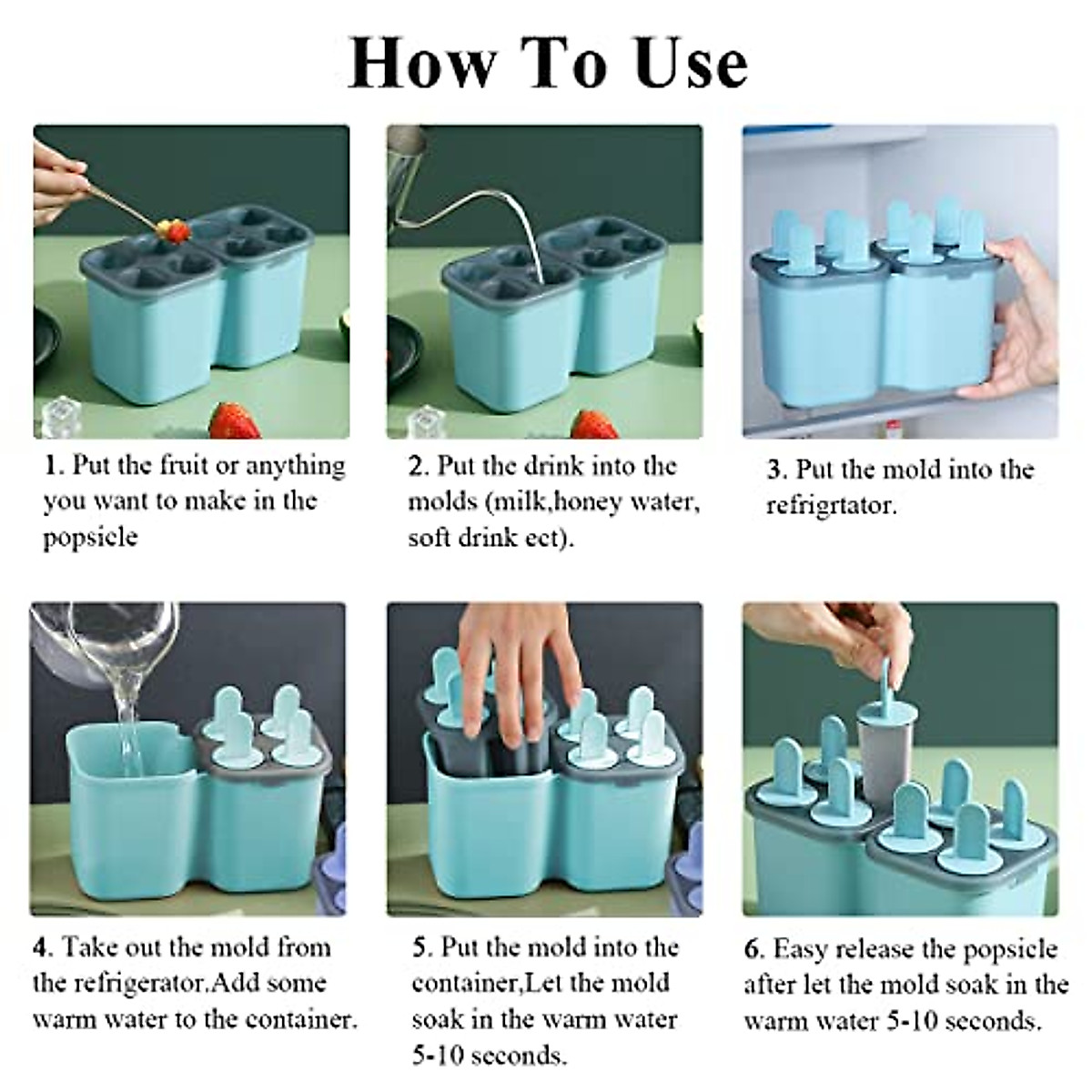 How To Use

1. Put the fruit or anything you want to make in the popsicle

2. Put the drink into the molds (milk,honey water, soft drink ect).

3. Put the mold into the refrigrtator.

4. Take out the mold from the refrigerator.Add some warm water to the container.

5. Put the mold into the container,Let the mold soak in the warm water 5-10 seconds.

6. Easy release the popsicle after let the mold soak in the warm water 5-10 seconds.