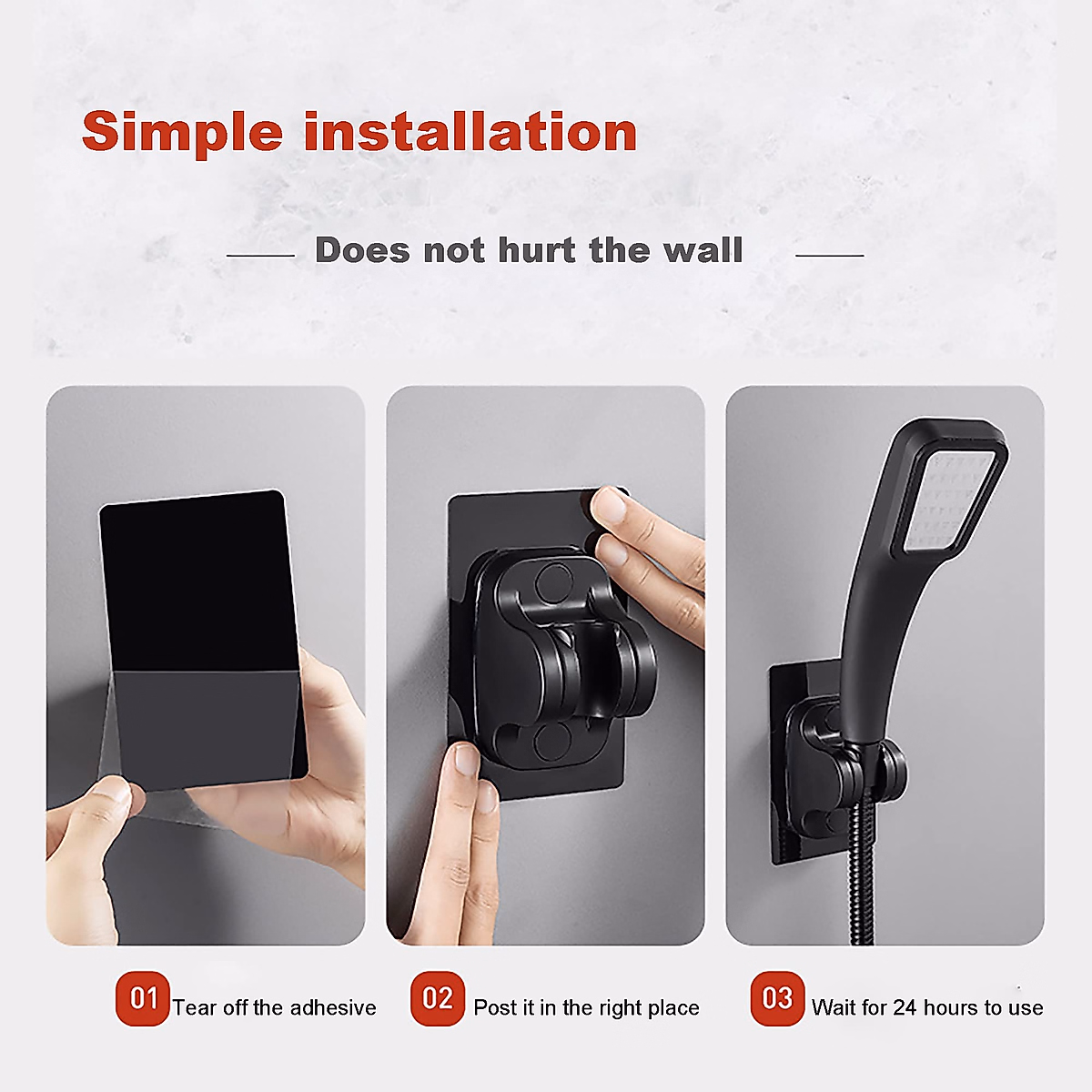 Simple installation

Does not hurt the wall

01 Tear off the adhesive

02 Post it in the right place

03 Wait for 24 hours to use