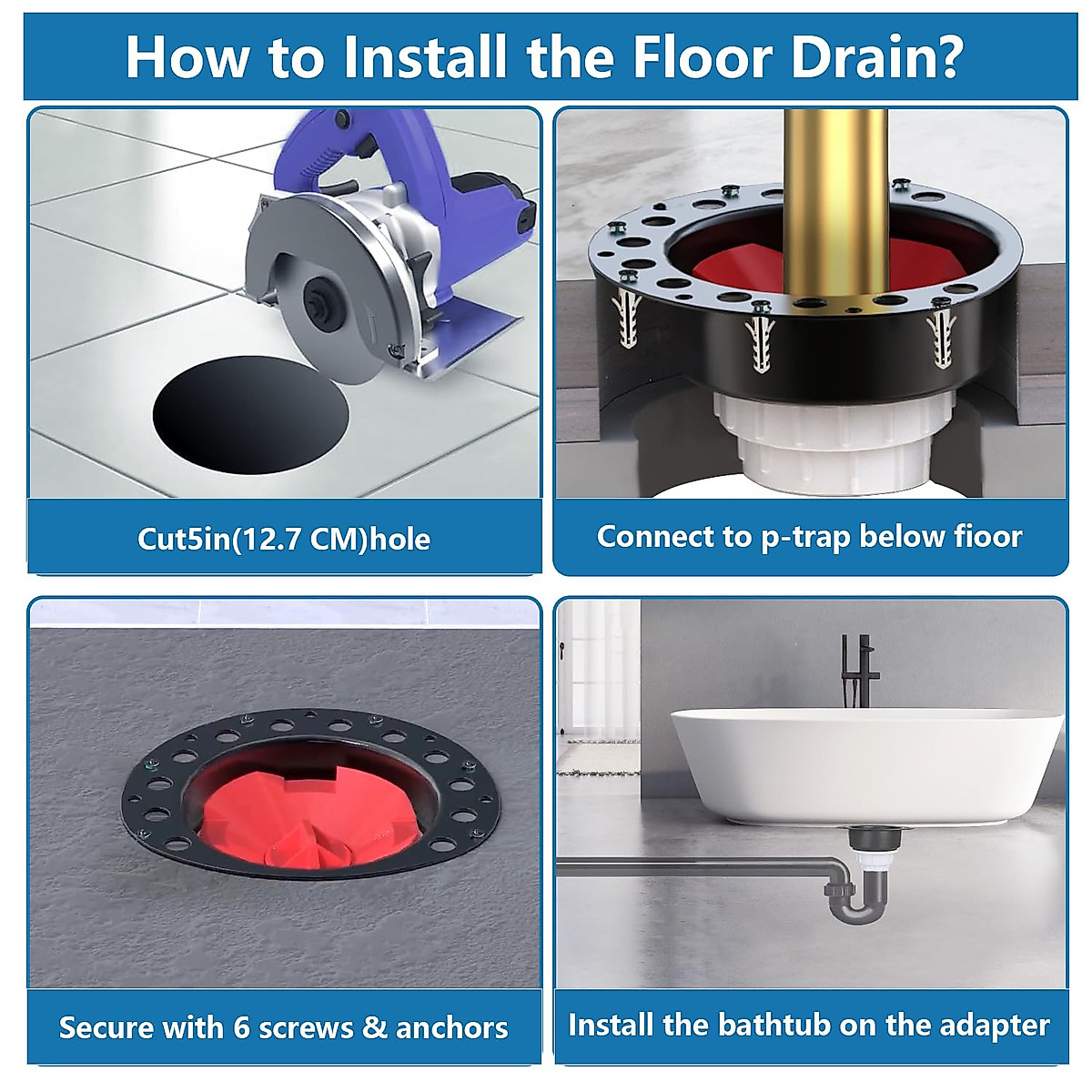 How to Install the Floor Drain?

Cut5in(12.7 CM)hole

Connect to p-trap below fioor

Secure with 6 screws & anchors

Install the bathtub on the adapter