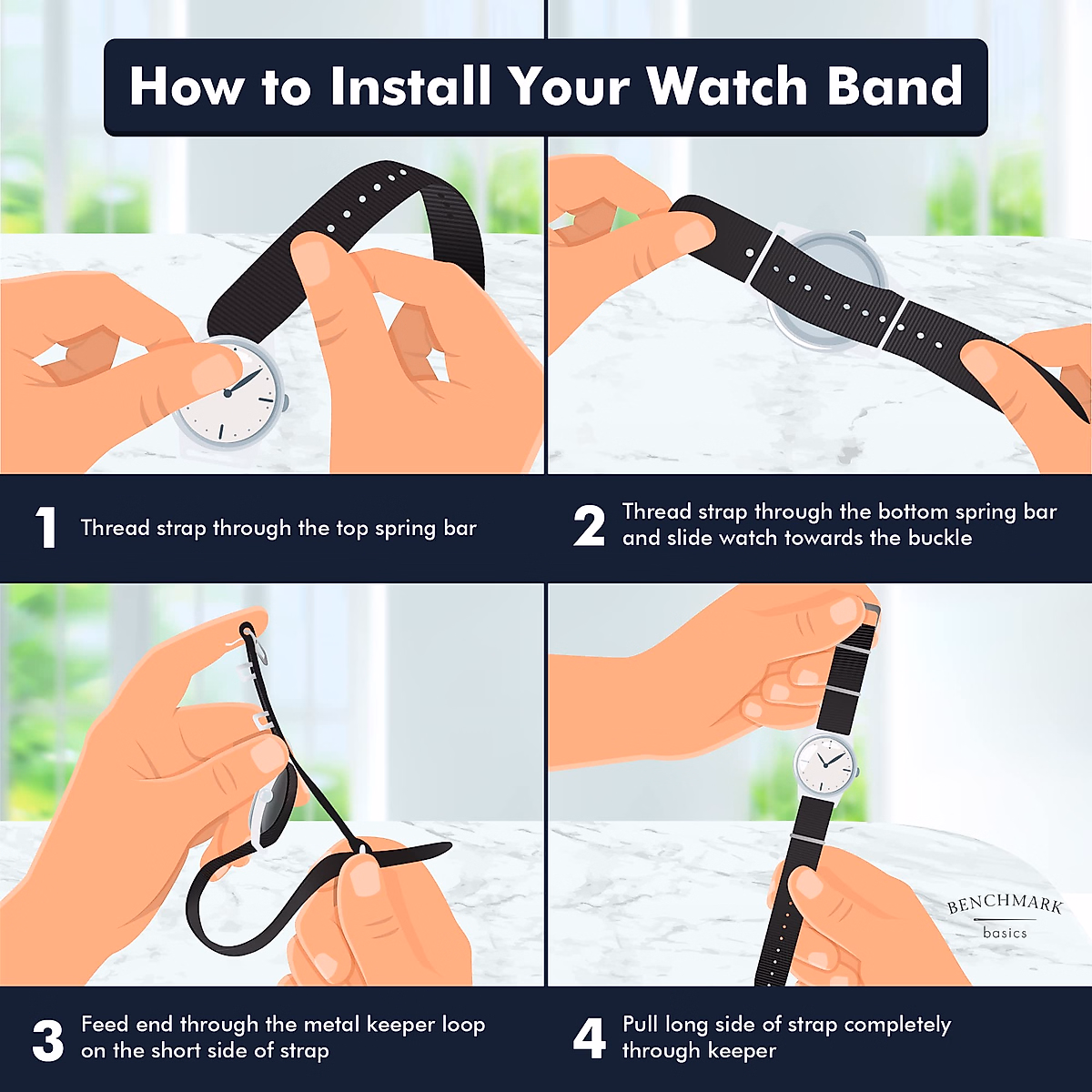 How to Install Your Watch Band

1 Thread strap through the top spring bar

2 Thread strap through the bottom spring bar and slide watch towards the buckle

BENCHMARK basics

3 Feed end through the metal keeper loop on the short side of strap

4 Pull long side of strap completely through keeper