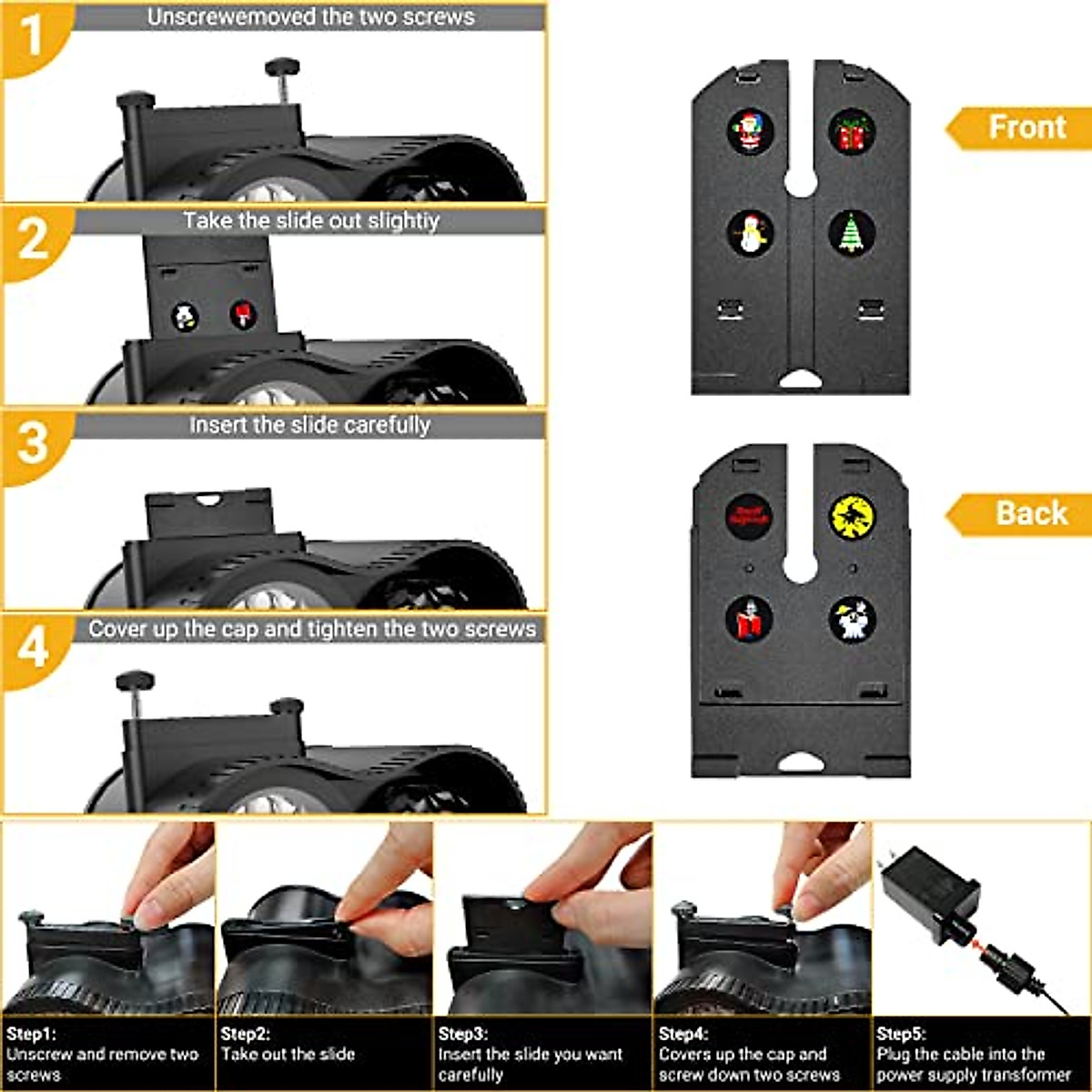 1
Unscrewemoved the two screws

2
Take the slide out slightiy

3
Insert the slide carefully

4
Cover up the cap and tighten the two screws

Front

Back

Step1:
Unscrew and remove two screws

Step2:
Take out the slide

Step3:
Insert the slide you want carefully

Step4:
Covers up the cap and screw down two screws

Step5:
Plug the cable into the power supply transformer