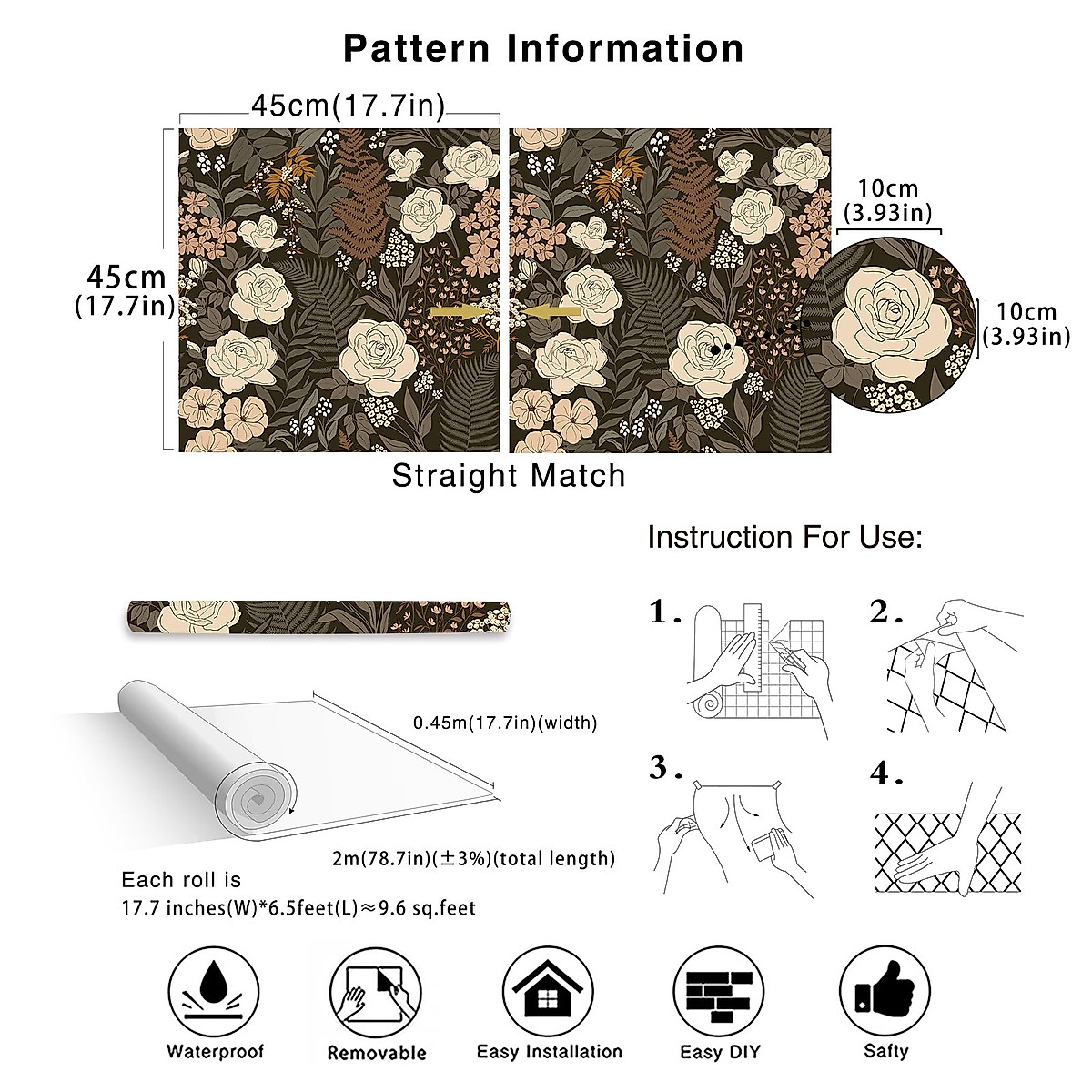 Pattern Information

45cm(17.7in)

45cm (17.7in)

10cm (3.93in)

10cm (3.93in)

Straight Match

Instruction For Use:

1.

2.

3.

4.

0.45m(17.7in)(width)

2m(78.7in)(±3%)(total length)

Each roll is
17.7 inches(W)*6.5feet(L)≈9.6 sq.feet

Waterproof

Removable

Easy Installation

Easy DIY

Safty