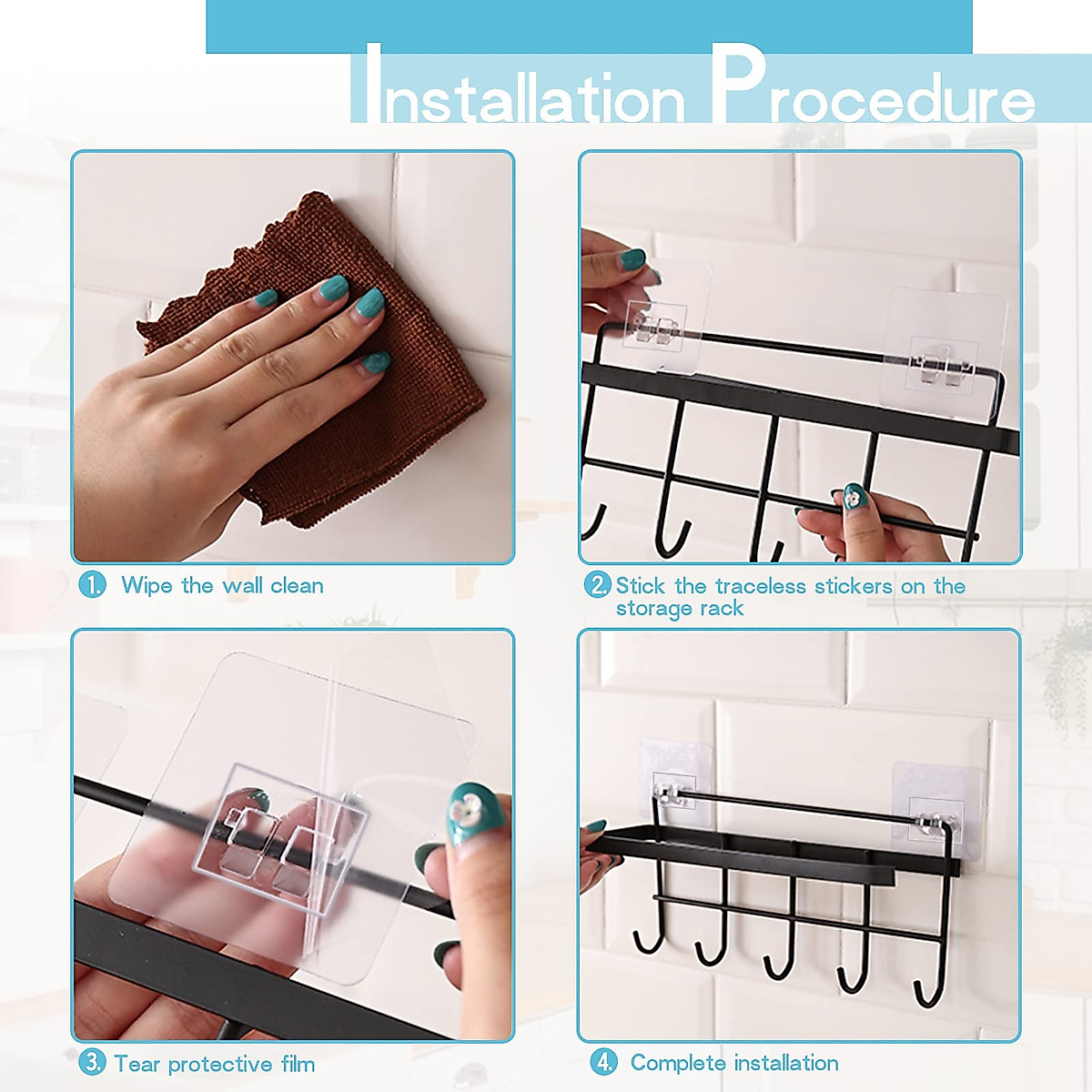 Installation Procedure

1. Wipe the wall clean

2. Stick the traceless stickers on the storage rack

3. Tear protective film

4. Complete installation