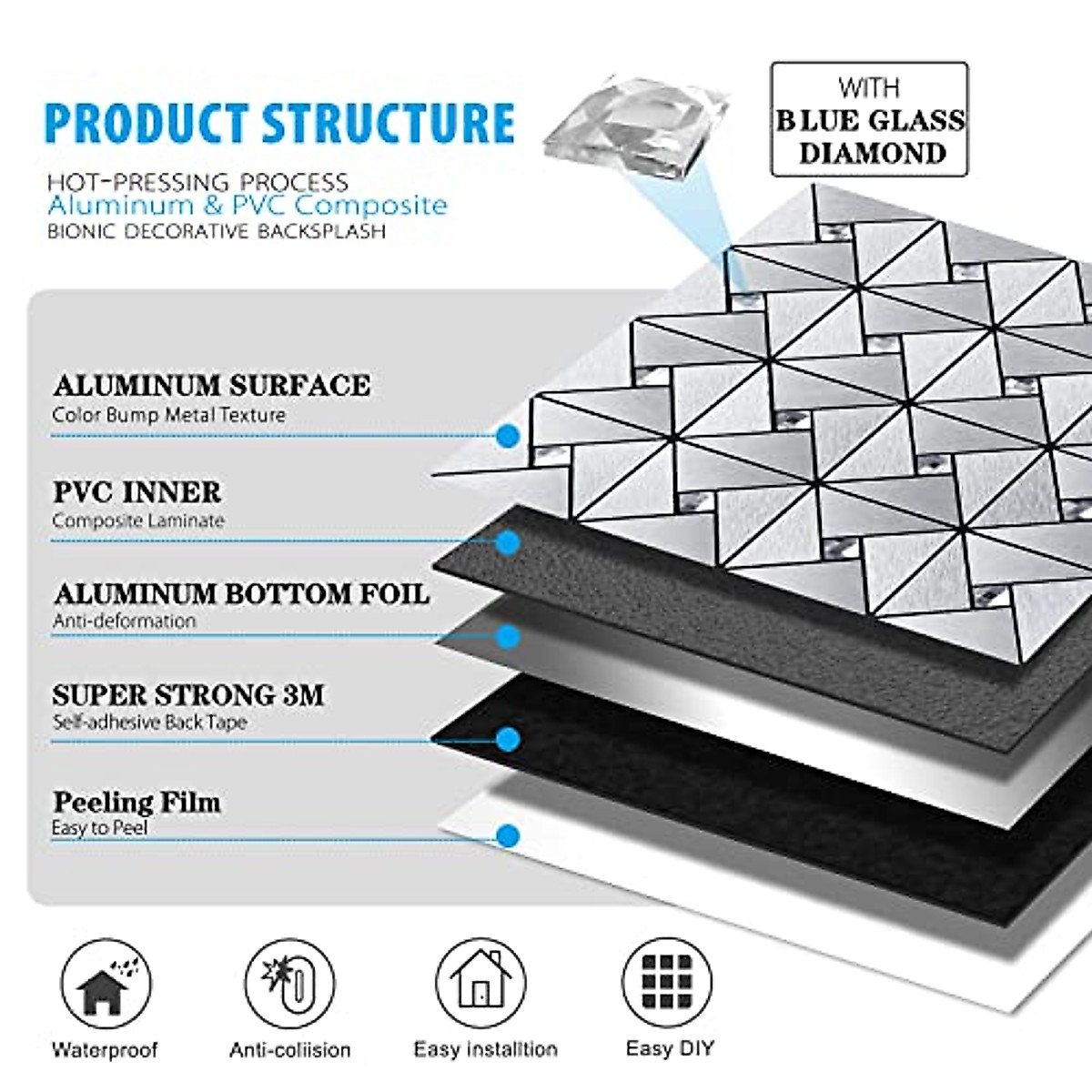 PRODUCT STRUCTURE

HOT-PRESSING PROCESS
Aluminum & PVC Composite
BIONIC DECORATIVE BACKSPLASH

WITH
BLUE GLASS
DIAMOND

ALUMINUM SURFACE
Color Bump Metal Texture

PVC INNER
Composite Laminate

ALUMINUM BOTTOM FOIL
Anti-deformation

SUPER STRONG 3M
Self-adhesive Back Tape

Peeling Film
Easy to Peel

Waterproof

Anti-coliision

Easy installtion

Easy DIY