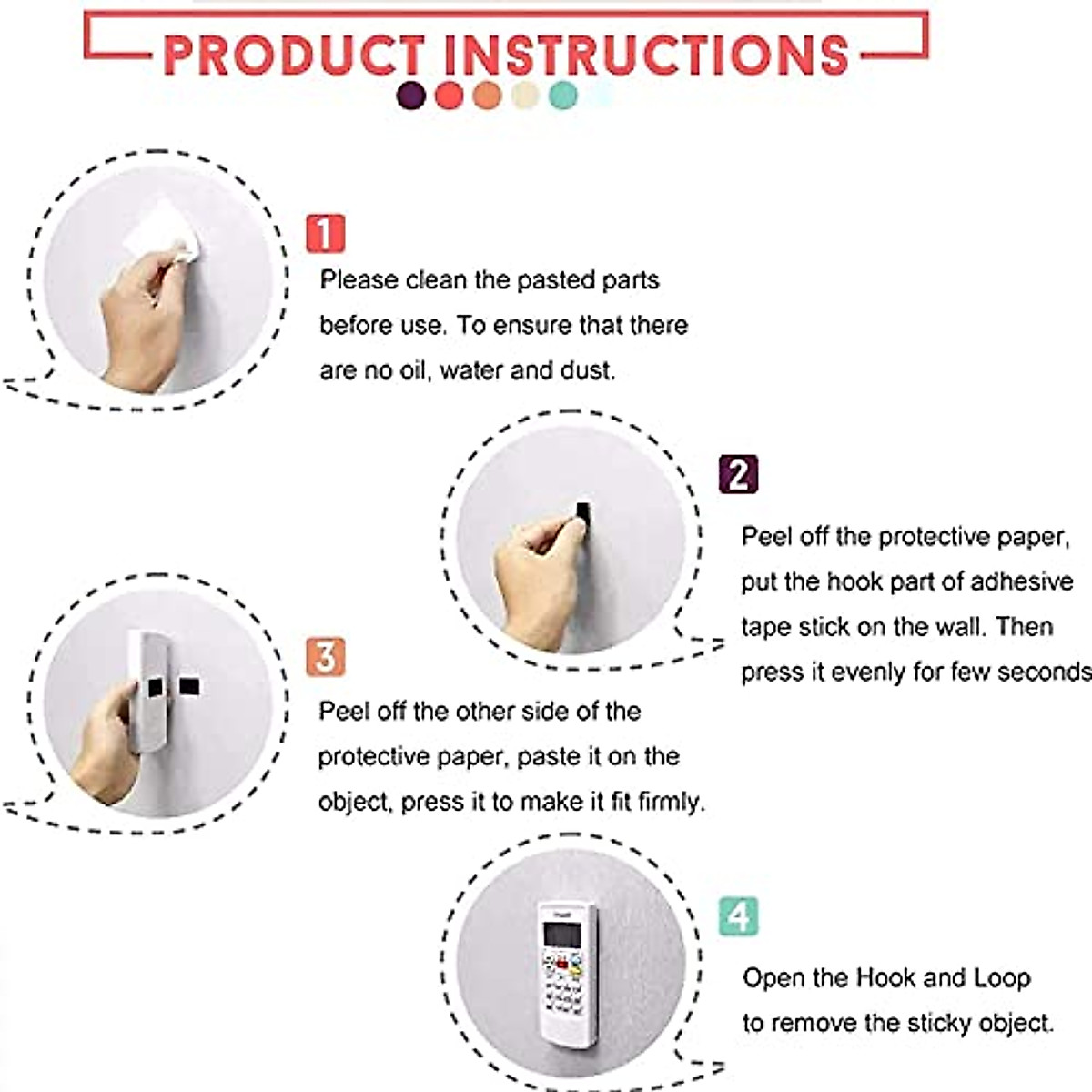 PRODUCT INSTRUCTIONS

1
Please clean the pasted parts before use. To ensure that there are no oil, water and dust.

2
Peel off the protective paper, put the hook part of adhesive tape stick on the wall. Then press it evenly for few seconds

3
Peel off the other side of the protective paper, paste it on the object, press it to make it fit firmly.

4
Open the Hook and Loop to remove the sticky object.