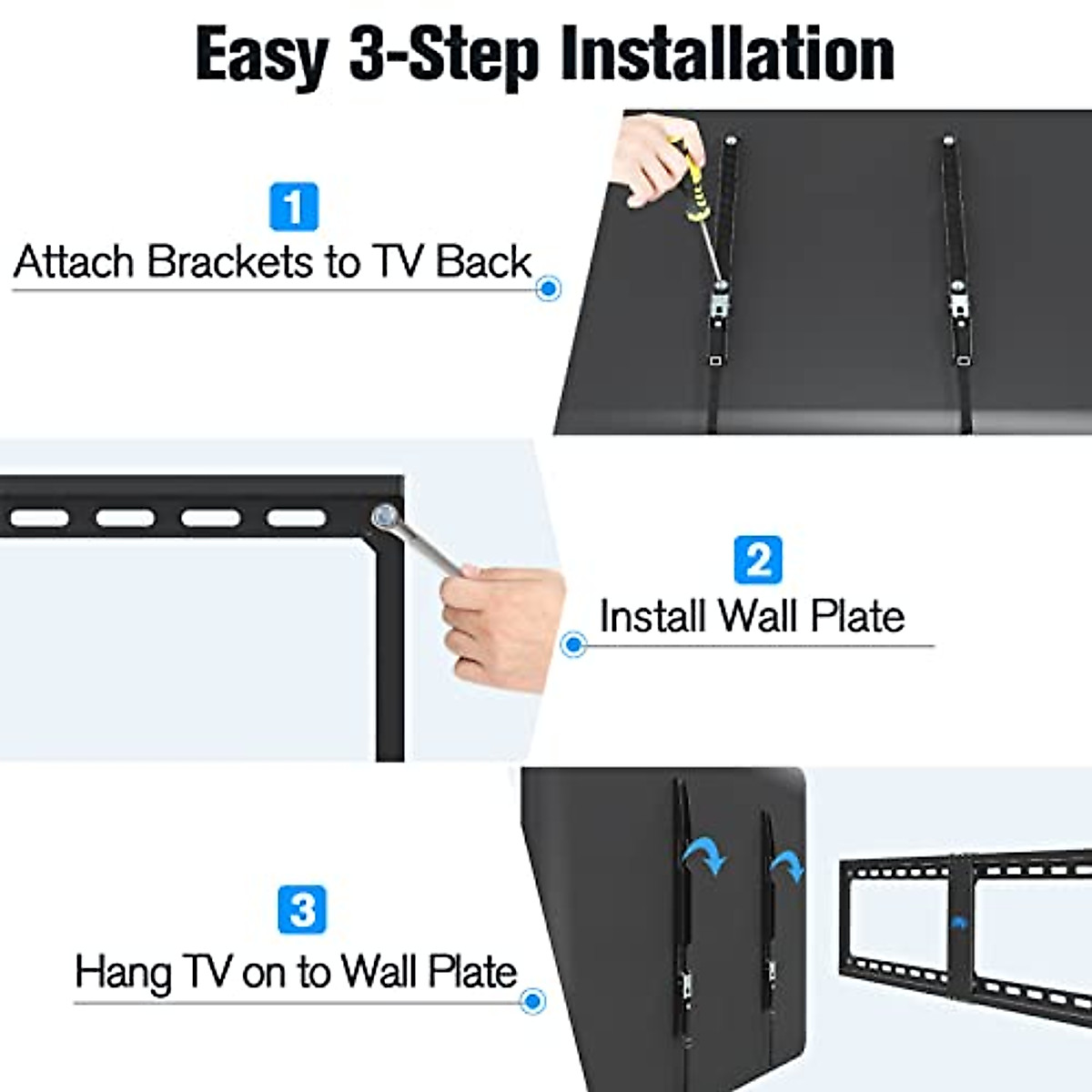 Easy 3-Step Installation

1
Attach Brackets to TV Back

2
Install Wall Plate

3
Hang TV on to Wall Plate