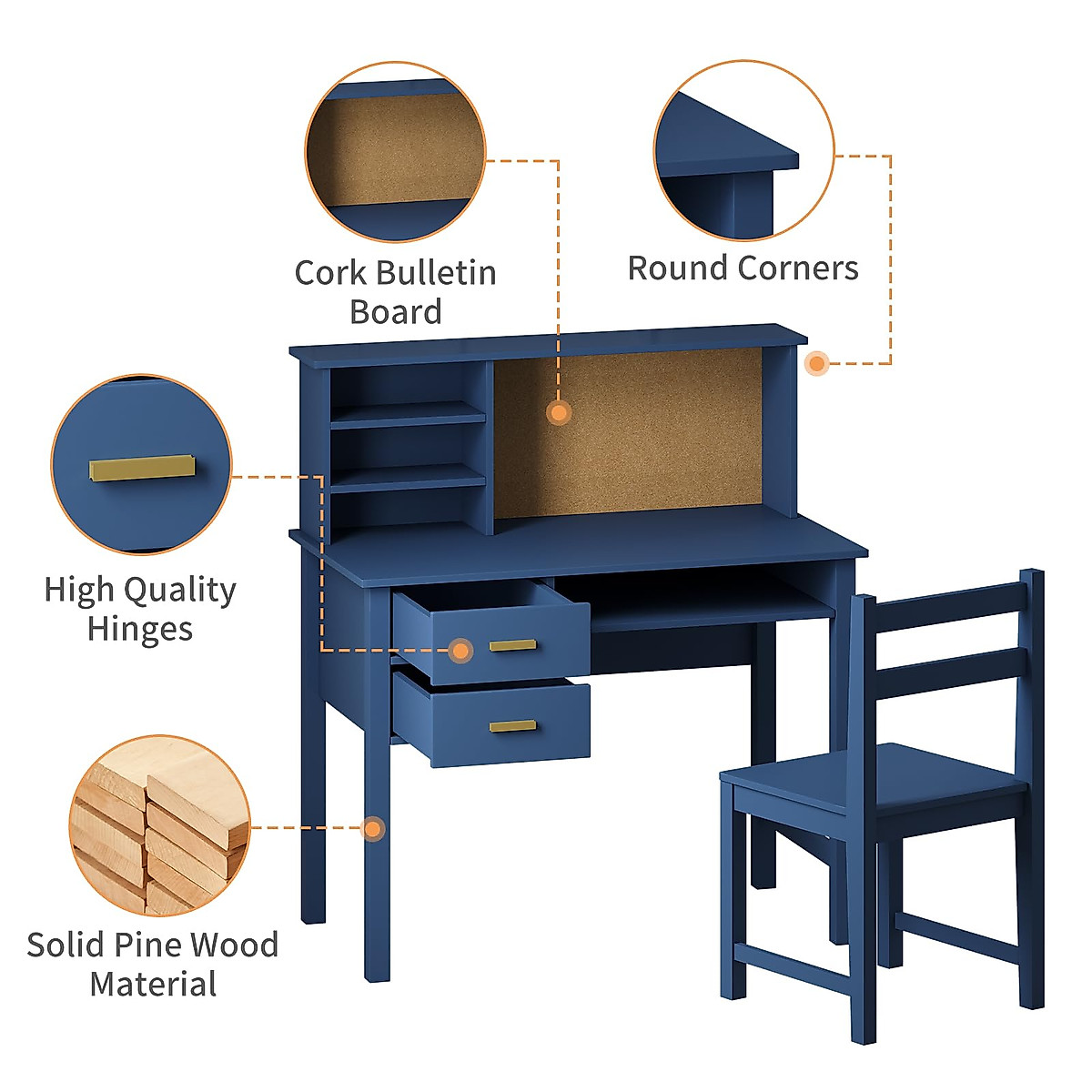 Cork Bulletin Board

Round Corners

High Quality Hinges

Solid Pine Wood Material