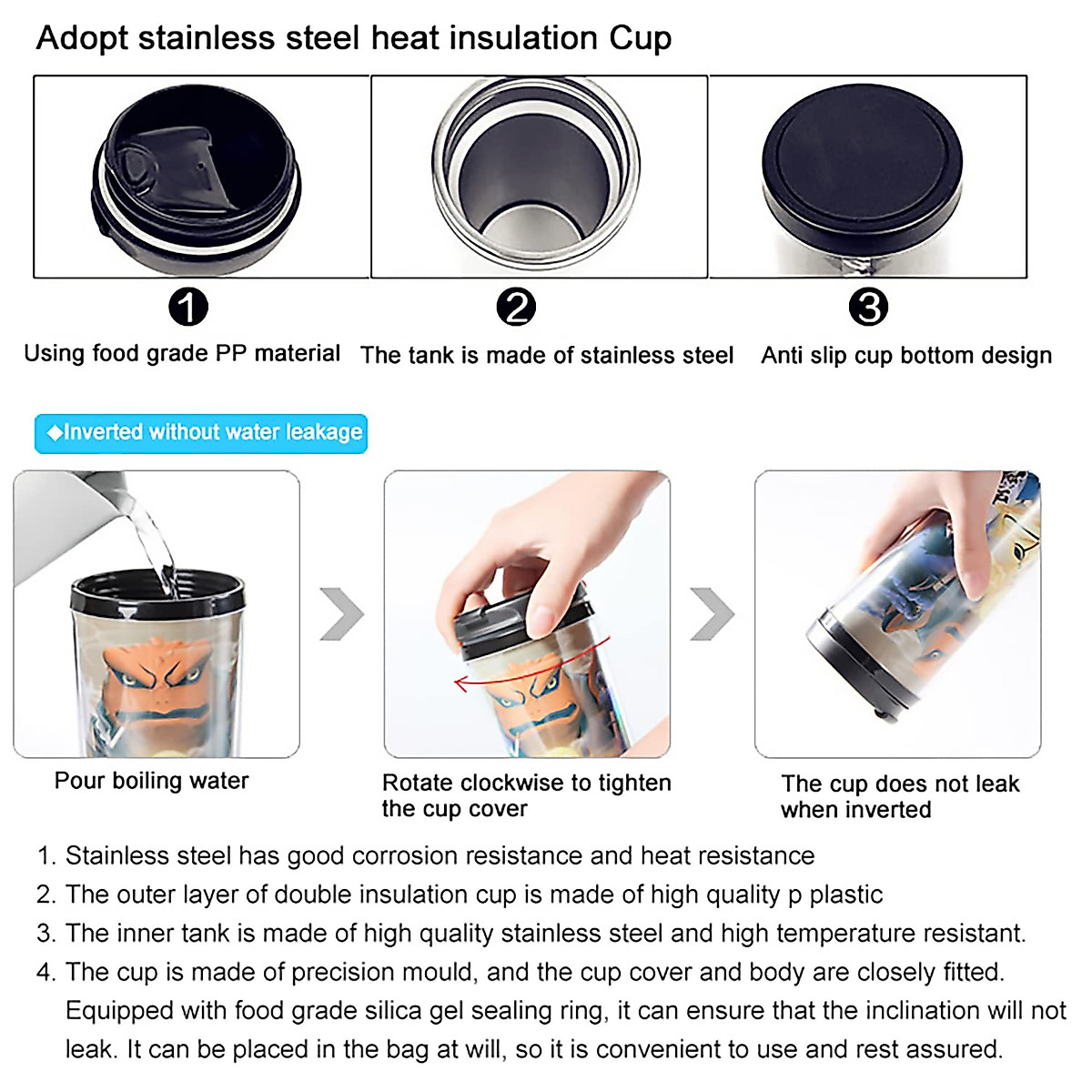 Adopt stainless steel heat insulation Cup

1
Using food grade PP material

2
The tank is made of stainless steel

3
Anti slip cup bottom design

◆Inverted without water leakage

Pour boiling water

Rotate clockwise to tighten the cup cover

The cup does not leak when inverted

1. Stainless steel has good corrosion resistance and heat resistance
2. The outer layer of double insulation cup is made of high quality p plastic
3. The inner tank is made of high quality stainless steel and high temperature resistant.
4. The cup is made of precision mould, and the cup cover and body are closely fitted. Equipped with food grade silica gel sealing ring, it can ensure that the inclination will not leak. It can be placed in the bag at will, so it is convenient to use and rest assured.