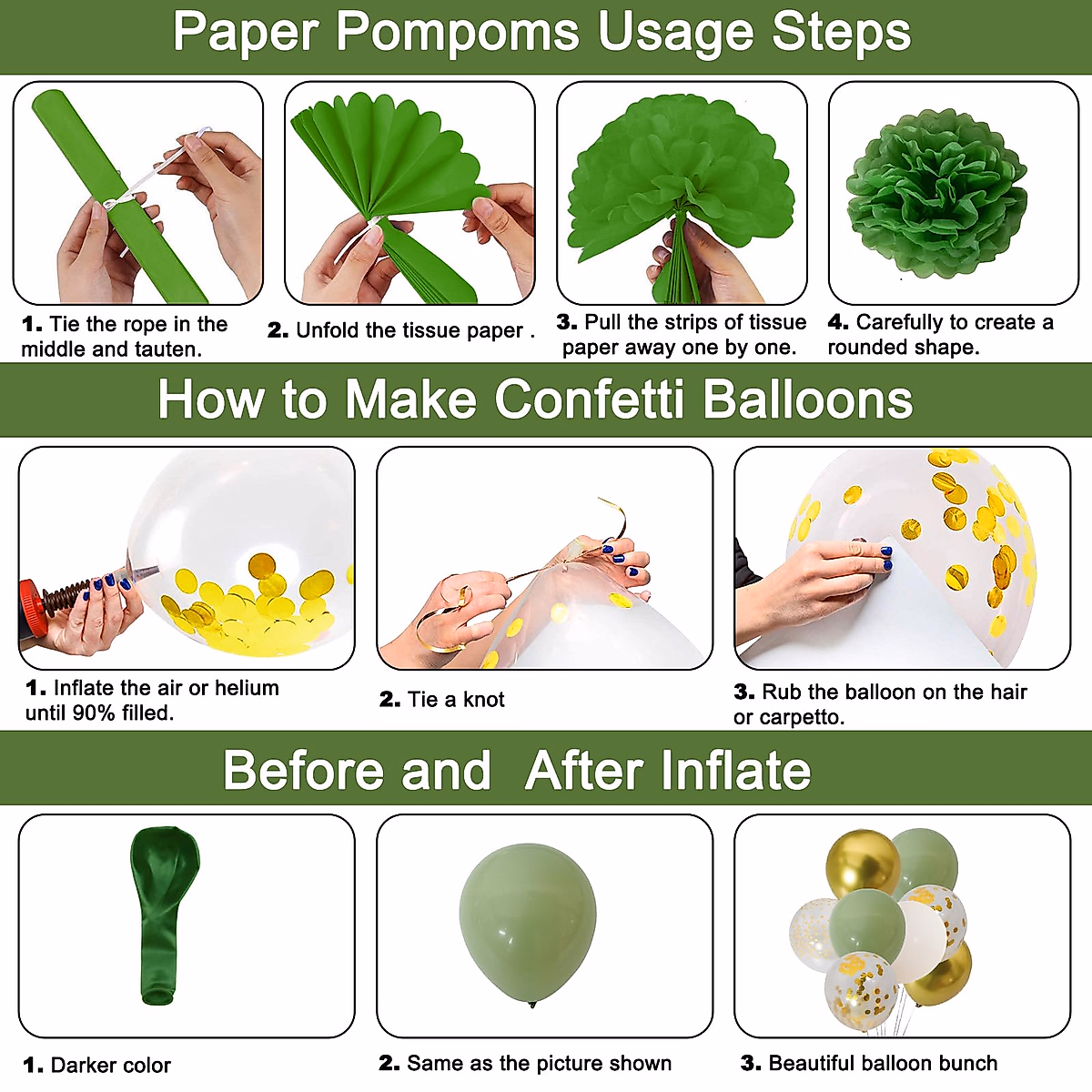 Paper Pompoms Usage Steps

1. Tie the rope in the middle and tauten.

2. Unfold the tissue paper .

3. Pull the strips of tissue paper away one by one.

4. Carefully to create a rounded shape.

How to Make Confetti Balloons

1. Inflate the air or helium until 90% filled.

2. Tie a knot

3. Rub the balloon on the hair or carpetto.

Before and After Inflate

1. Darker color

2. Same as the picture shown

3. Beautiful balloon bunch