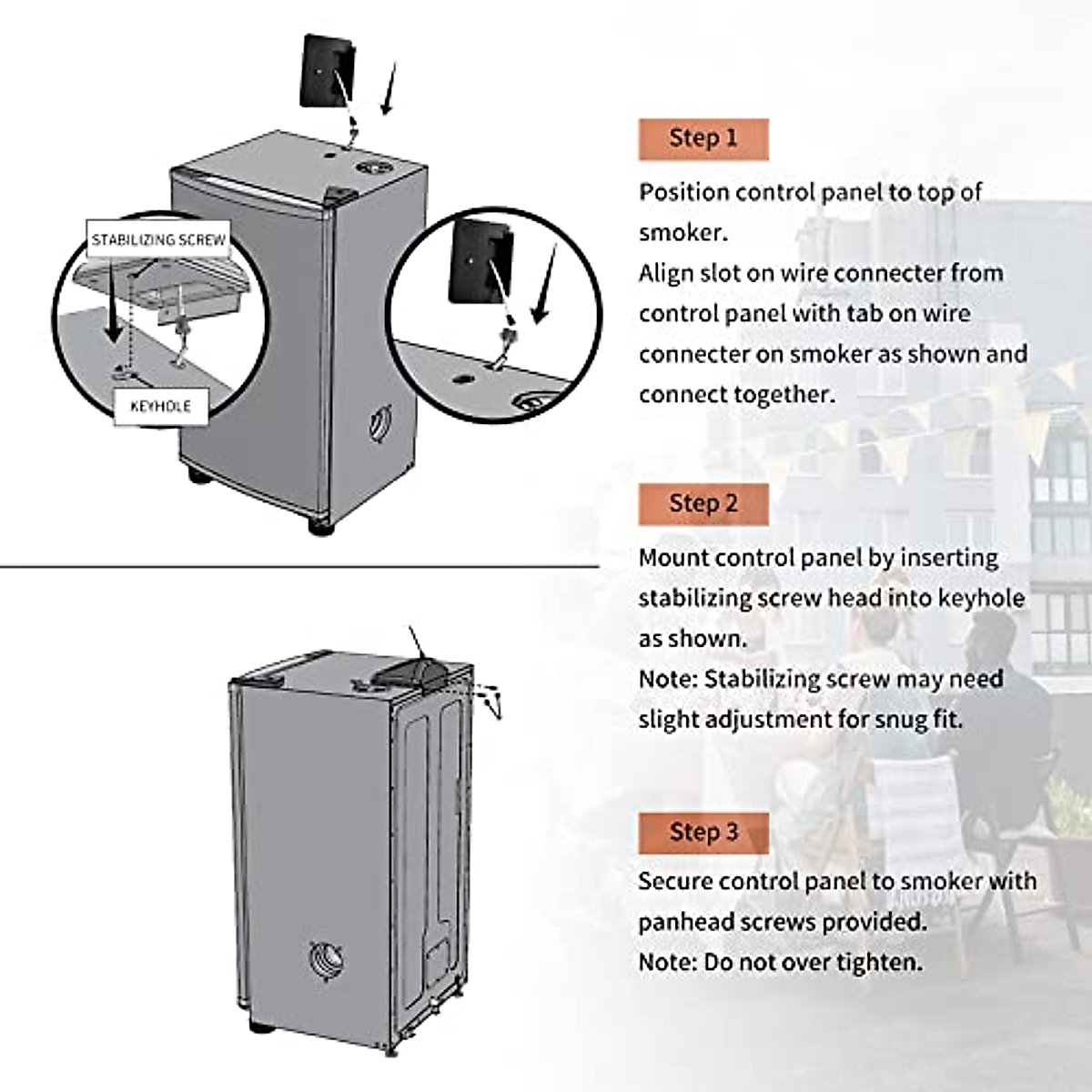 STABILIZING SCREW

KEYHOLE

Step 1

Position control panel to top of smoker.
Align slot on wire connecter from control panel with tab on wire connecter on smoker as shown and connect together.

Step 2

Mount control panel by inserting stabilizing screw head into keyhole as shown.
Note: Stabilizing screw may need slight adjustment for snug fit.

Step 3

Secure control panel to smoker with panhead screws provided.
Note: Do not over tighten.